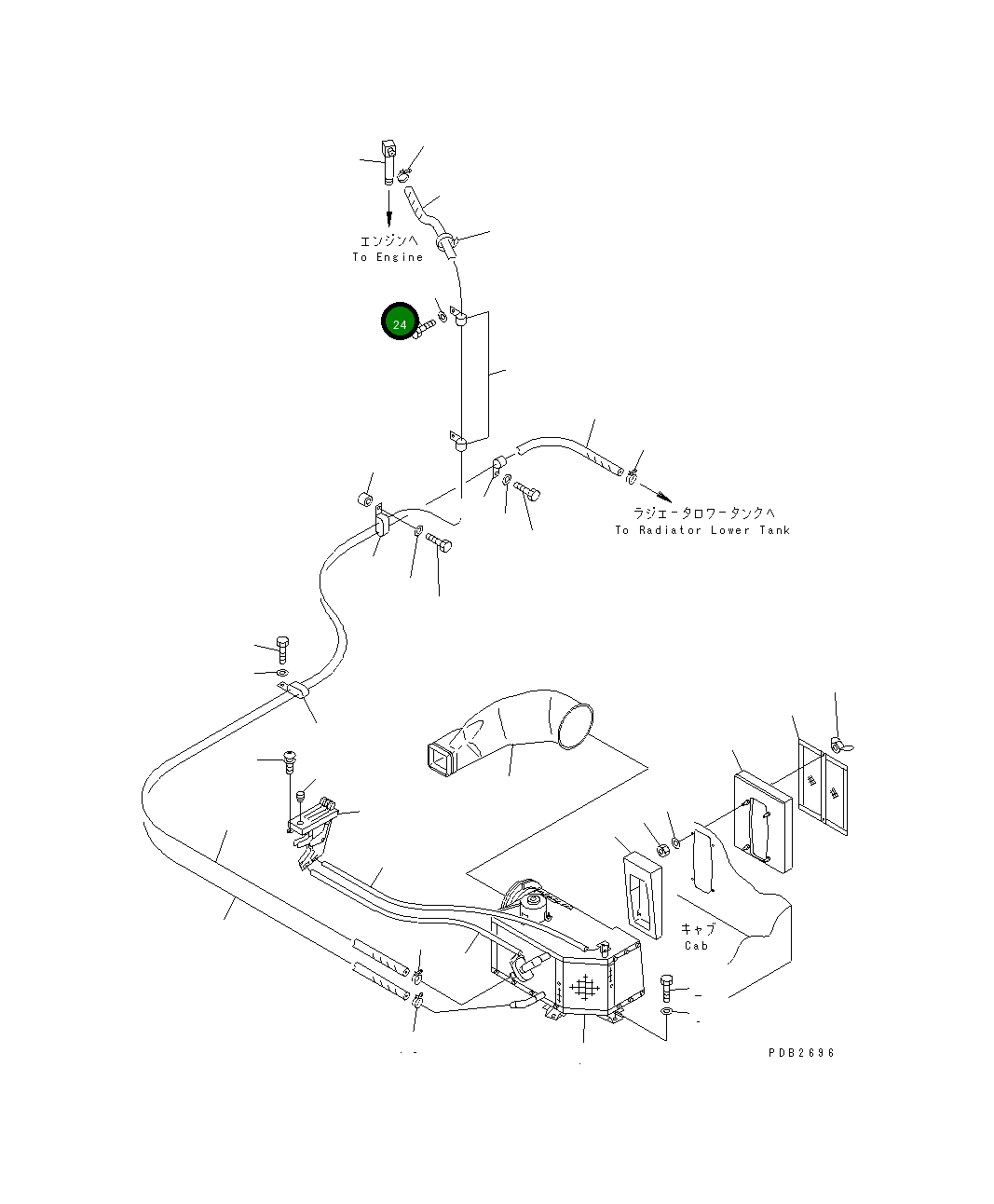 エンジンへ
To Engine

24

ラジエータロワータンクへ
To Radiator Lower Tank

キャブ
Cab

PDB2696