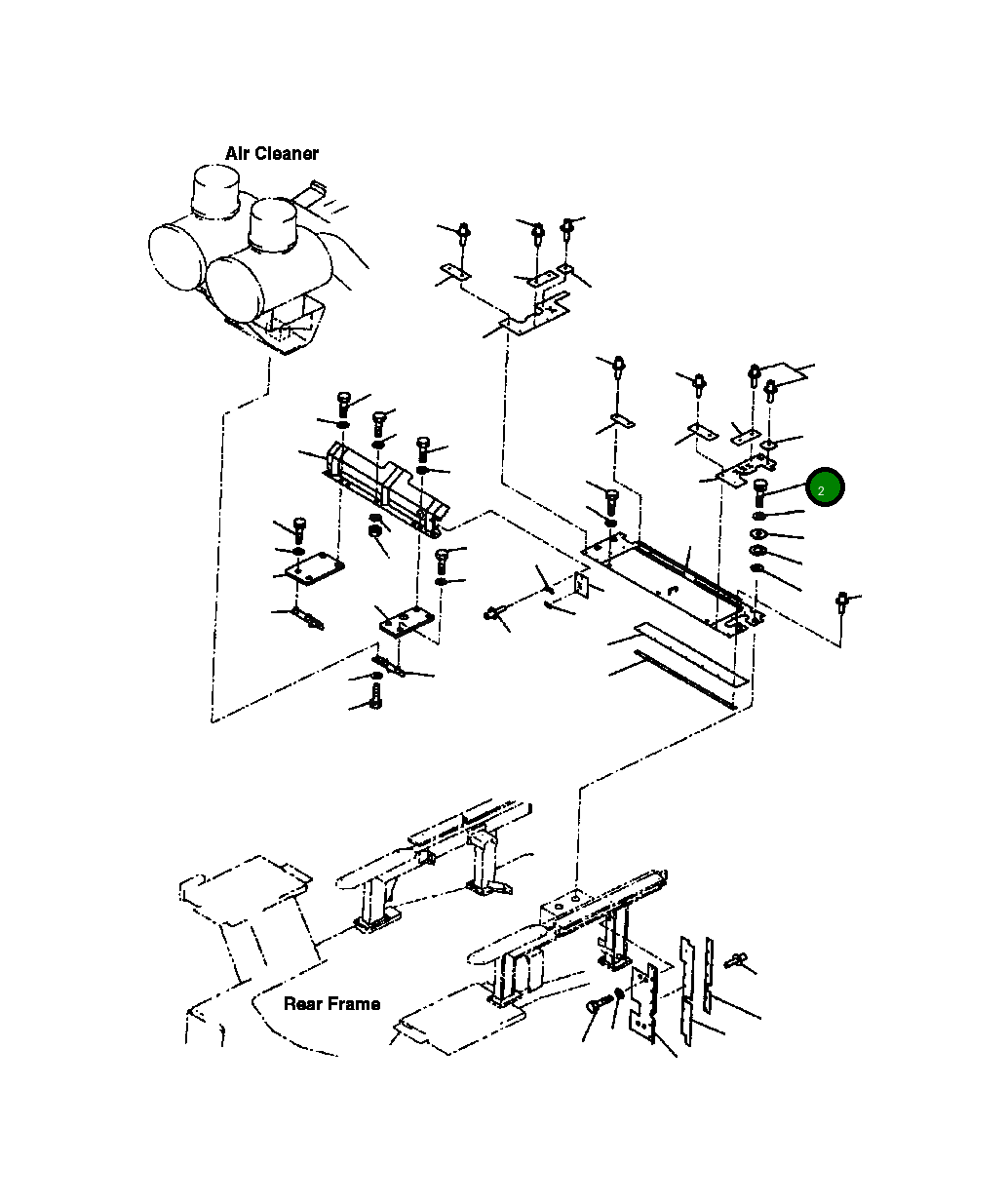 Air Cleaner

2

Rear Frame