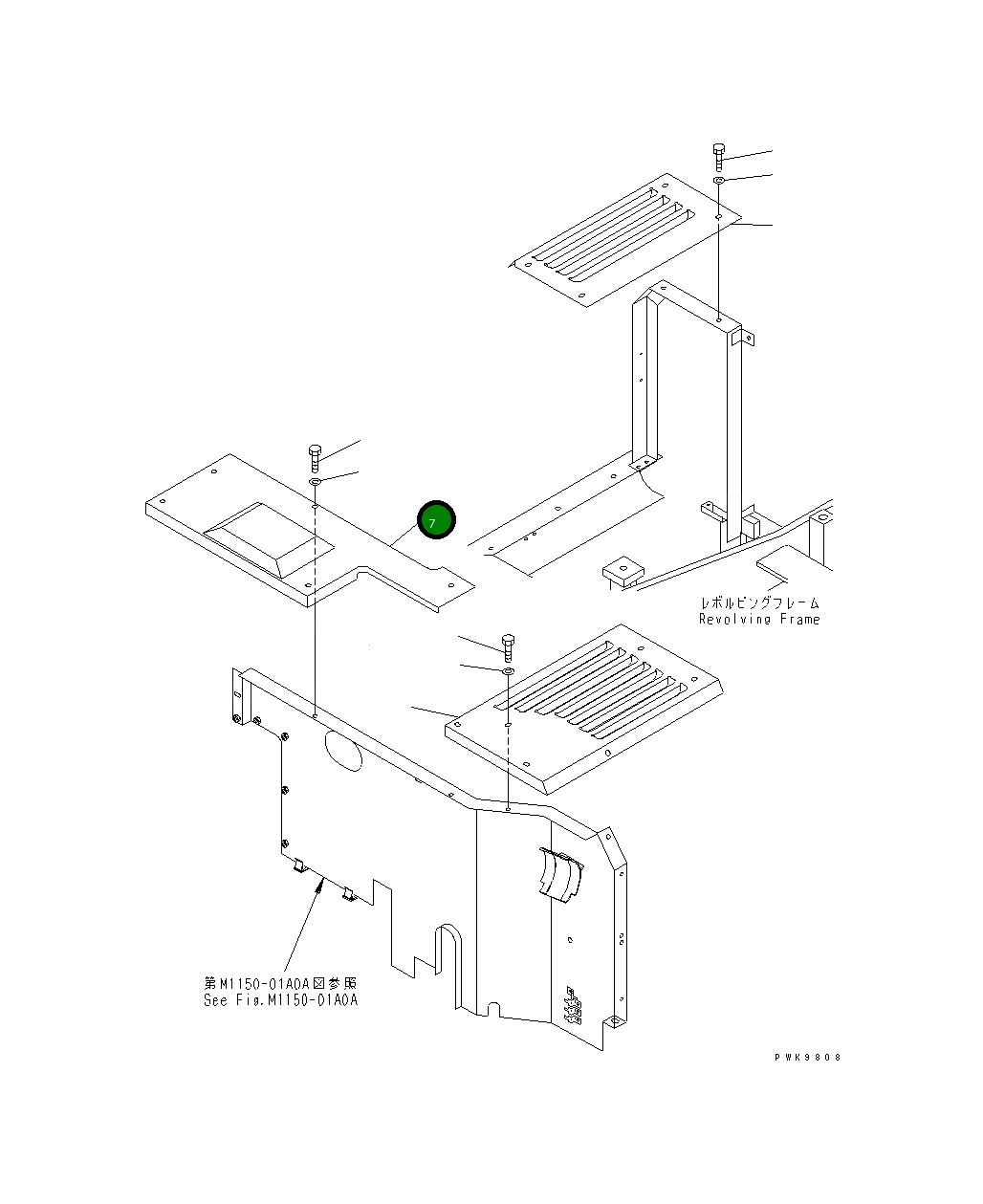 7

レボルビングフレーム
Revolving Frame

第M1150-01A0A図参照
See Fig.M1150-01A0A

PWK9808