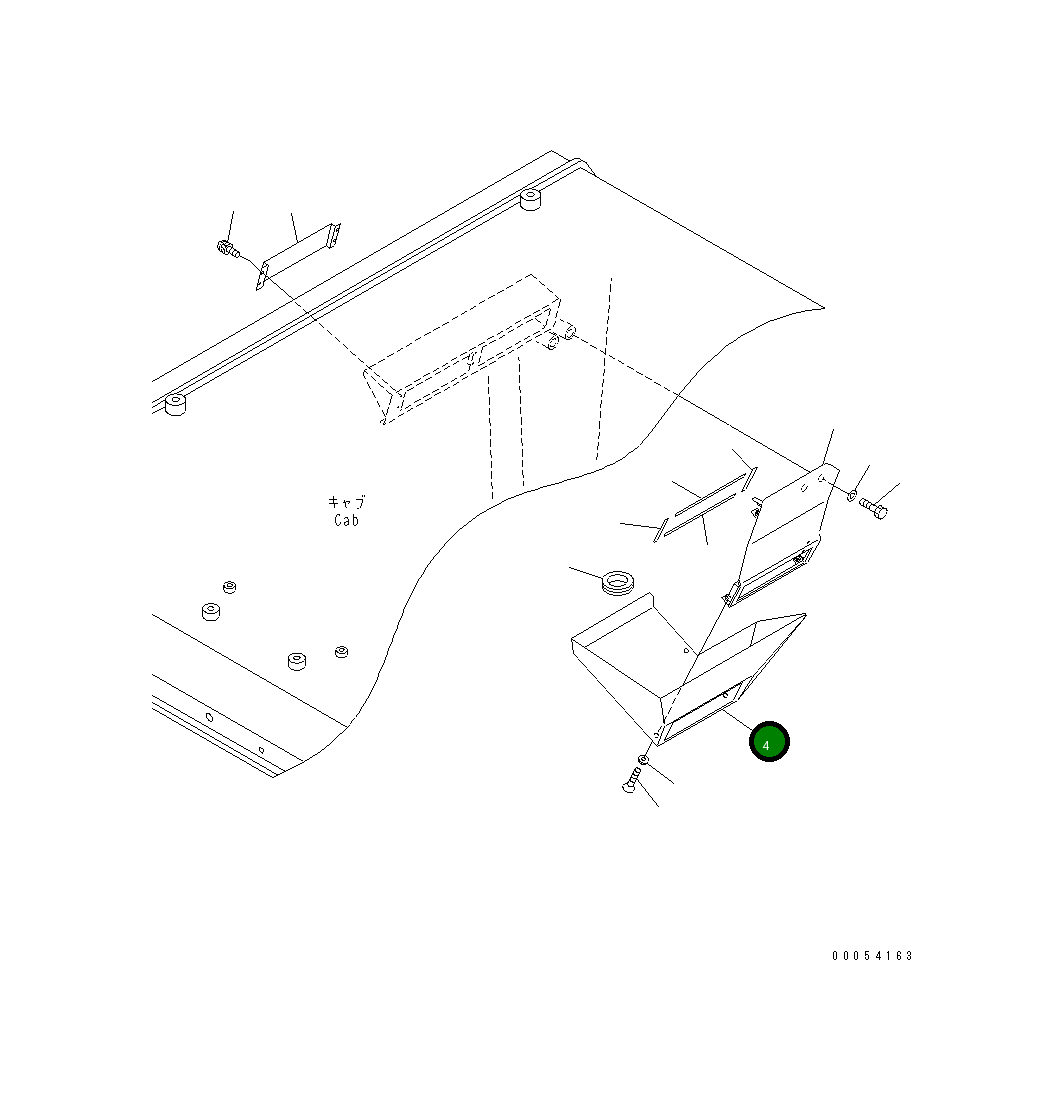 キャブ
Cab

4

00054163