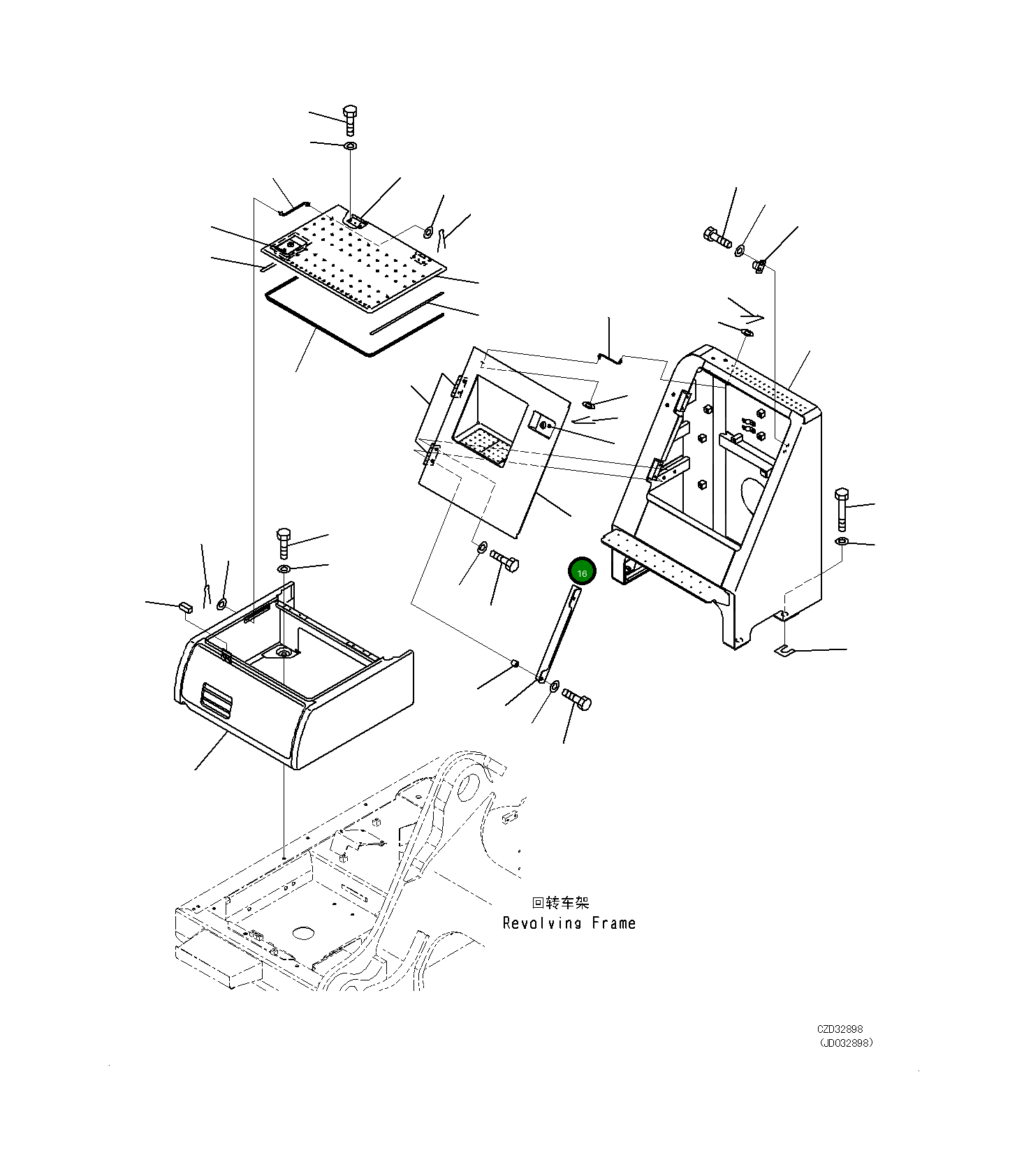 16

回转车架
Revolving Frame

CZD32898
(JD032898)