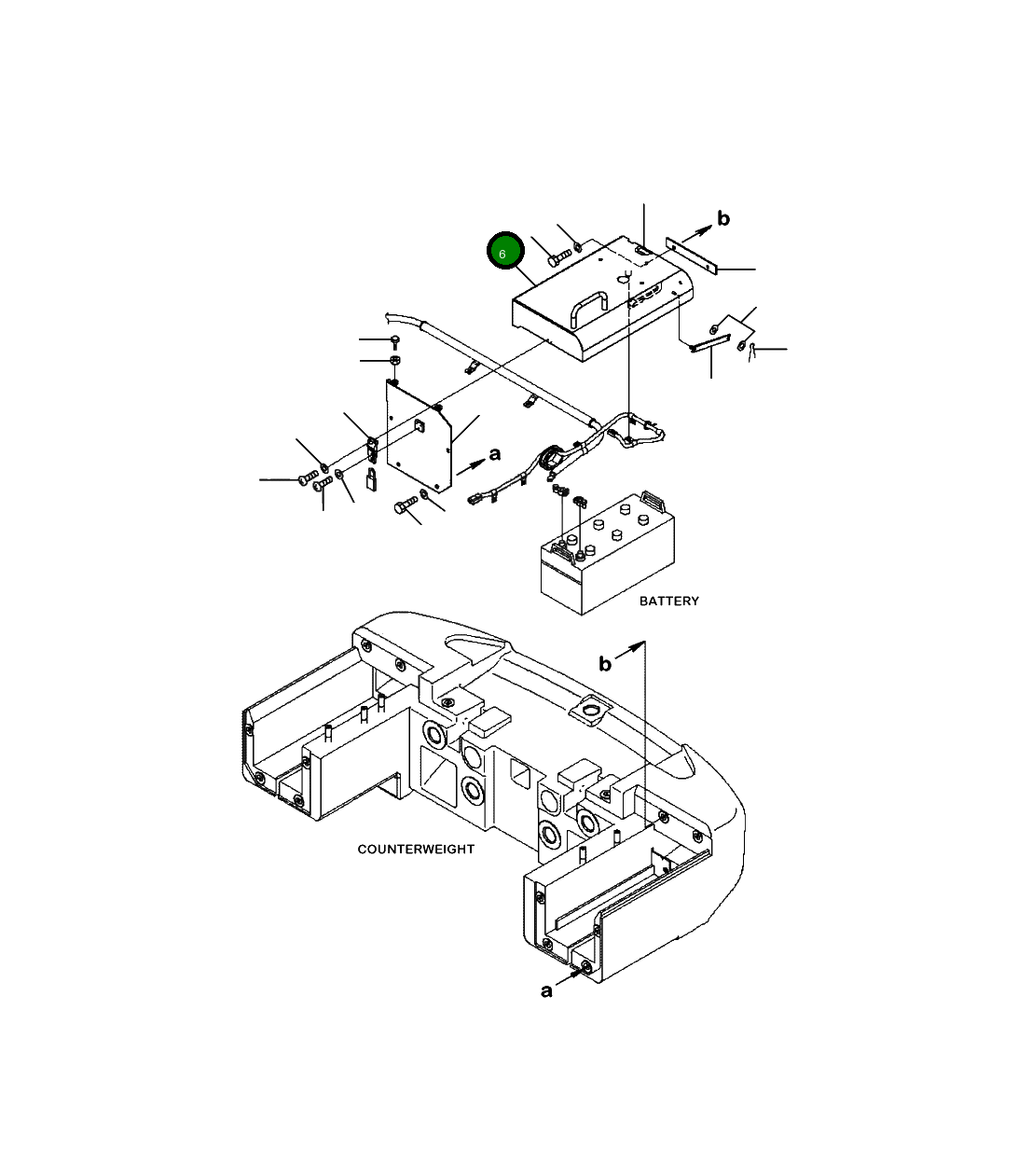 6
b
a
BATTERY
b
COUNTERWEIGHT
a