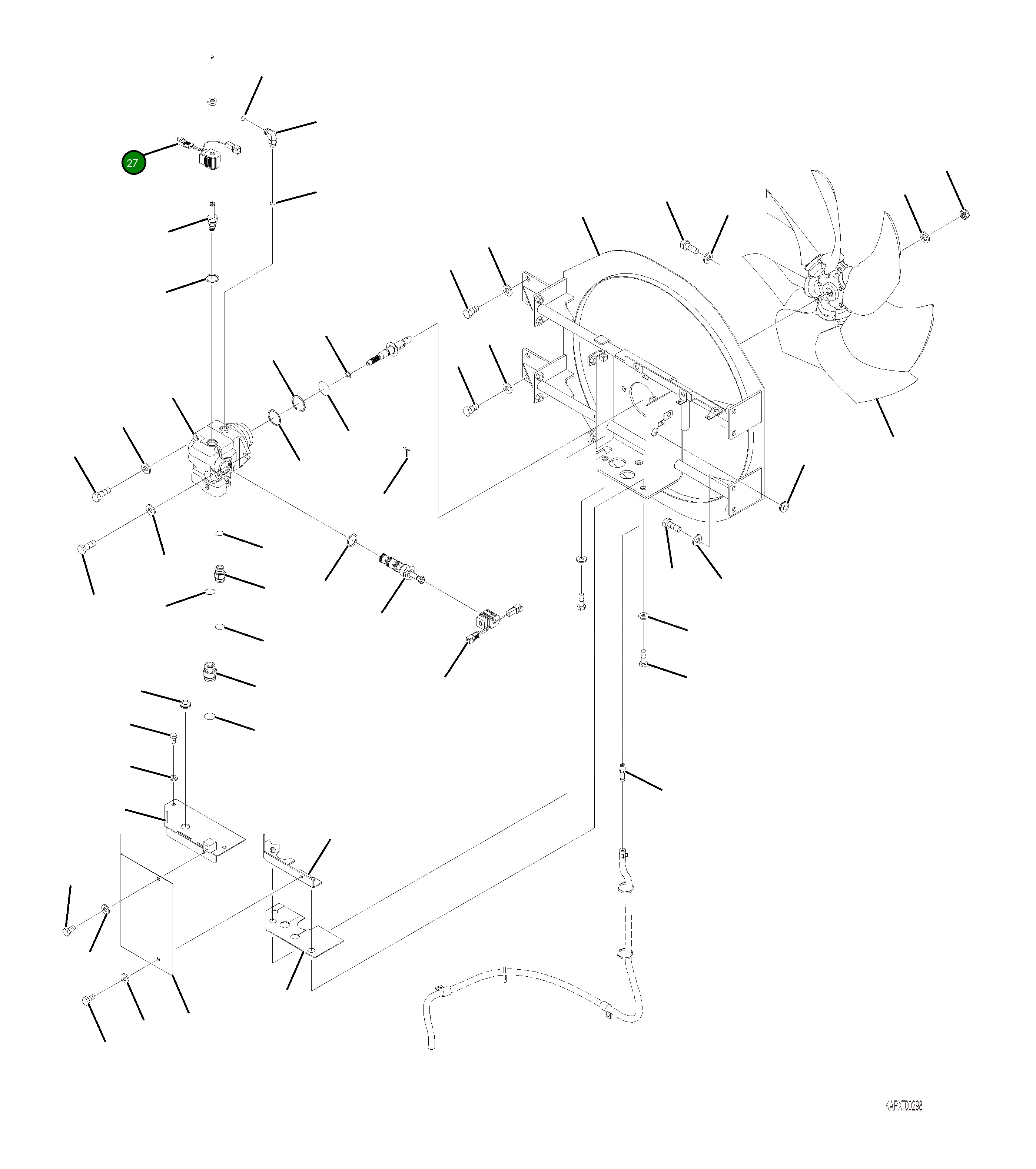 27

KAPX00298