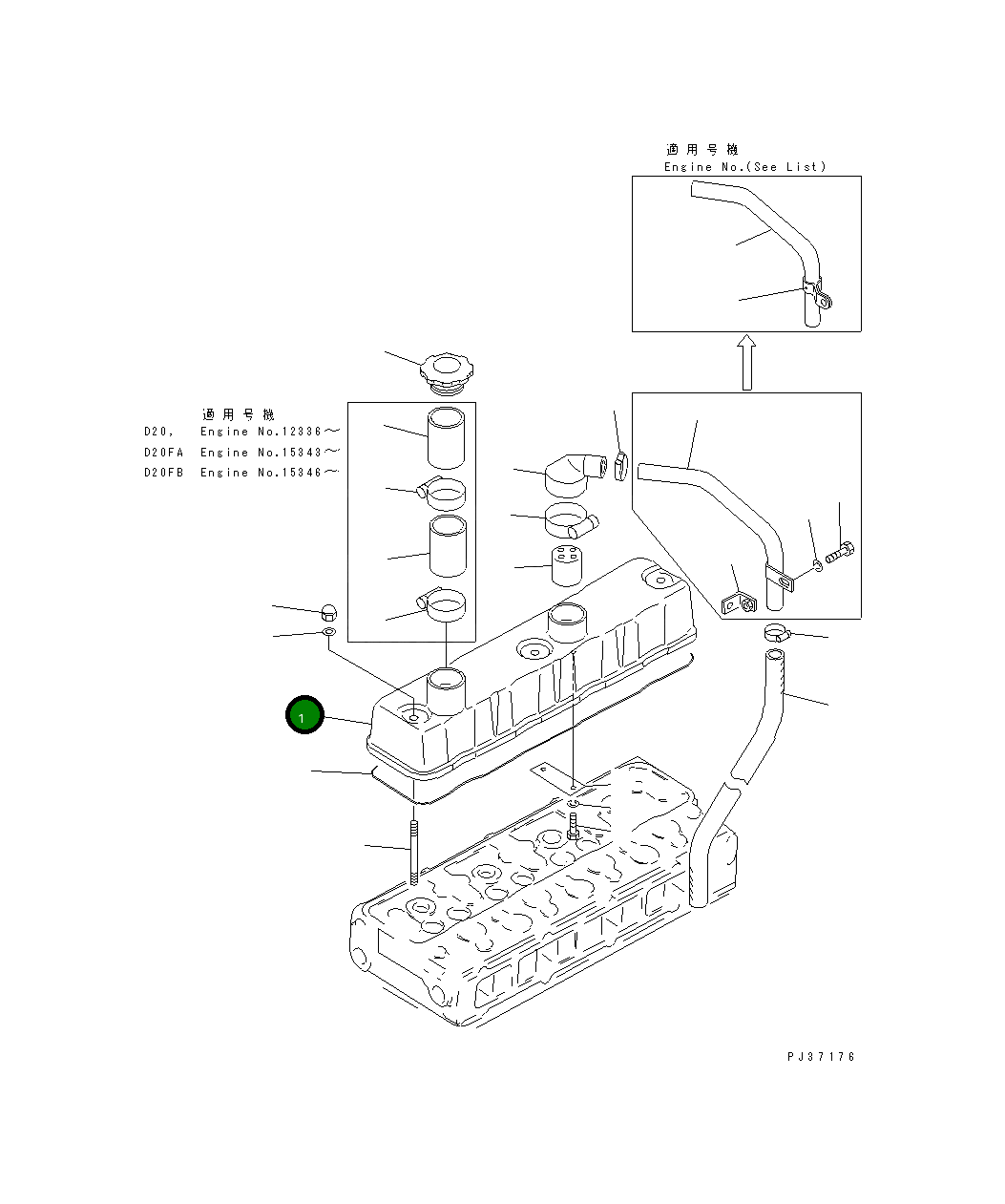 適用号機
Engine No.(See List)

適用号機
D20, Engine No.12336～
D20FA Engine No.15343～
D20FB Engine No.15346～

1

PJ37176