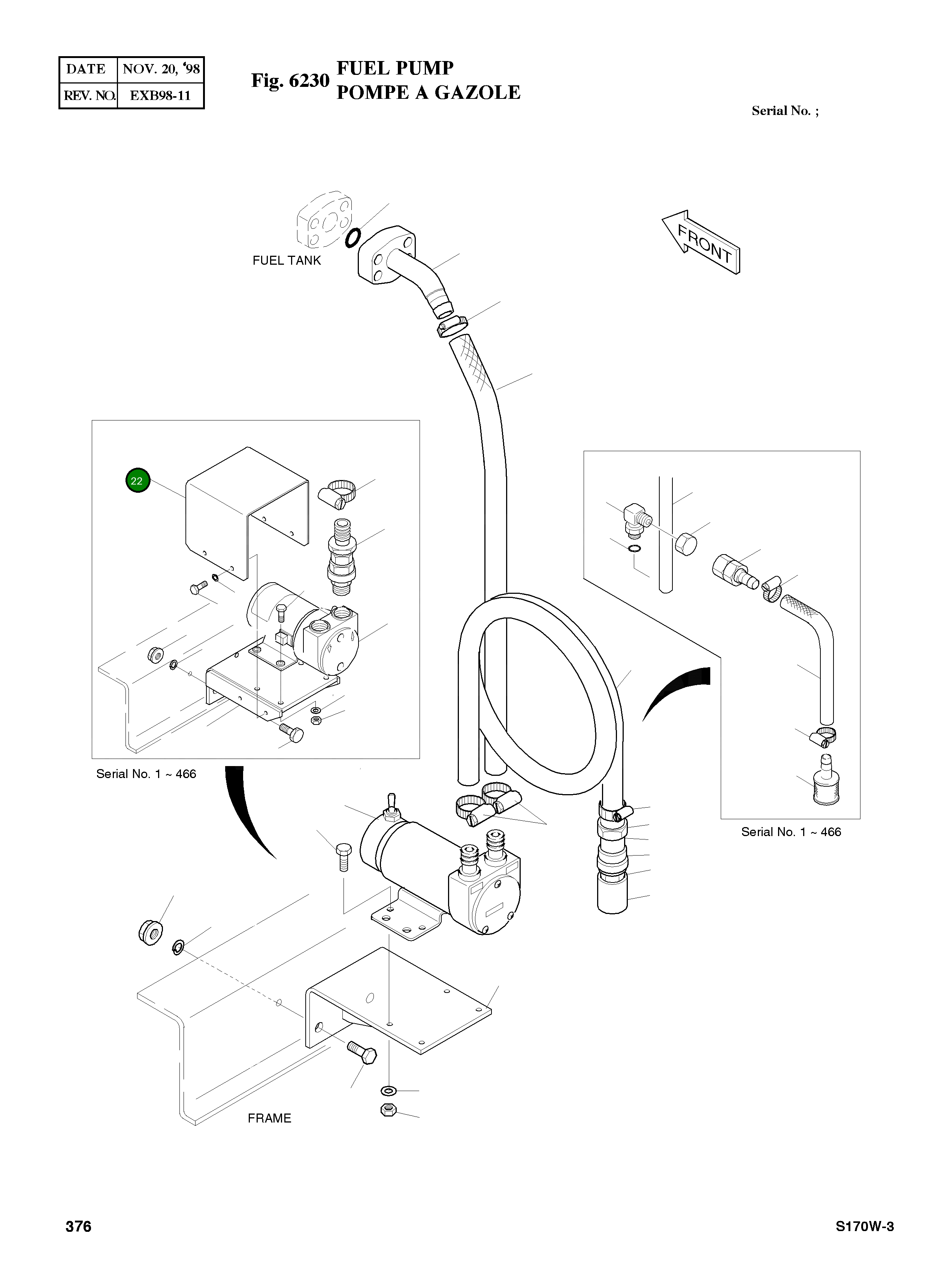 | DATE | NOV. 20, '98 |
|---|---|
| REV. NO. | EXB98-11 |

Fig. 6230 FUEL PUMP
POMPE A GAZOLE

Serial No. ;

FUEL TANK

FRONT

22

Serial No. 1 ~ 466

Serial No. 1 ~ 466

FRAME

376

S170W-3