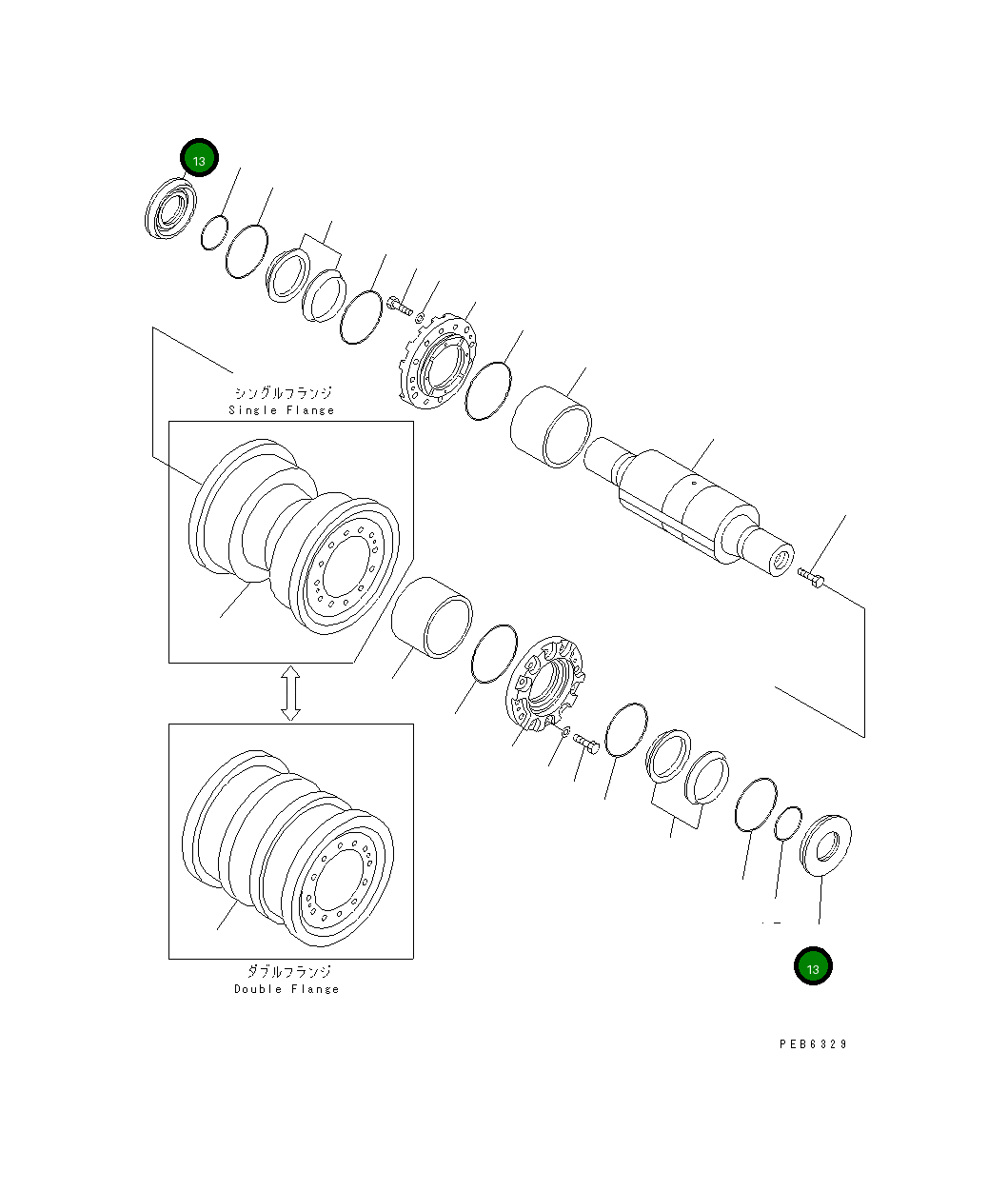 13

シングルフランジ
Single Flange

ダブルフランジ
Double Flange

13

PEB6329