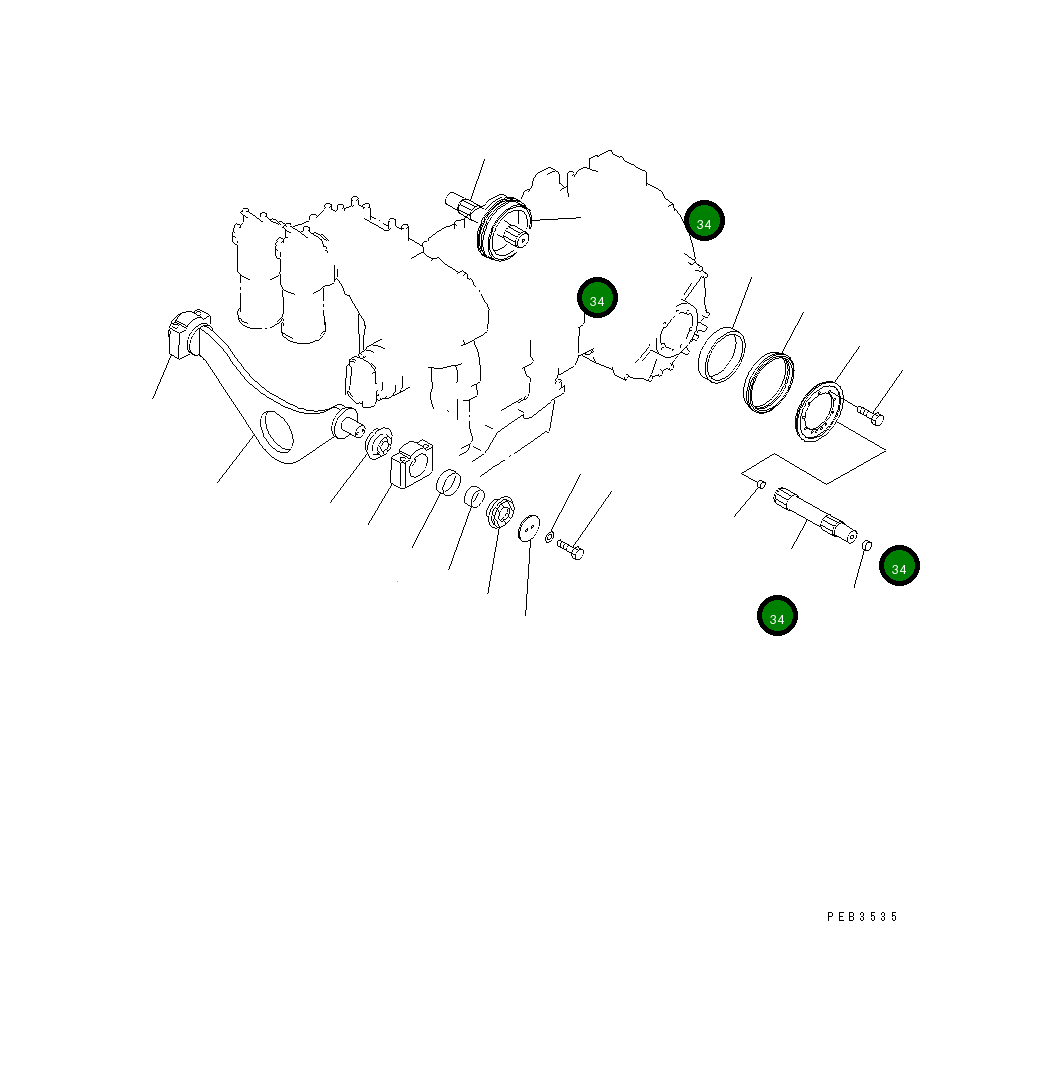 34
34
34
34
PEB3535