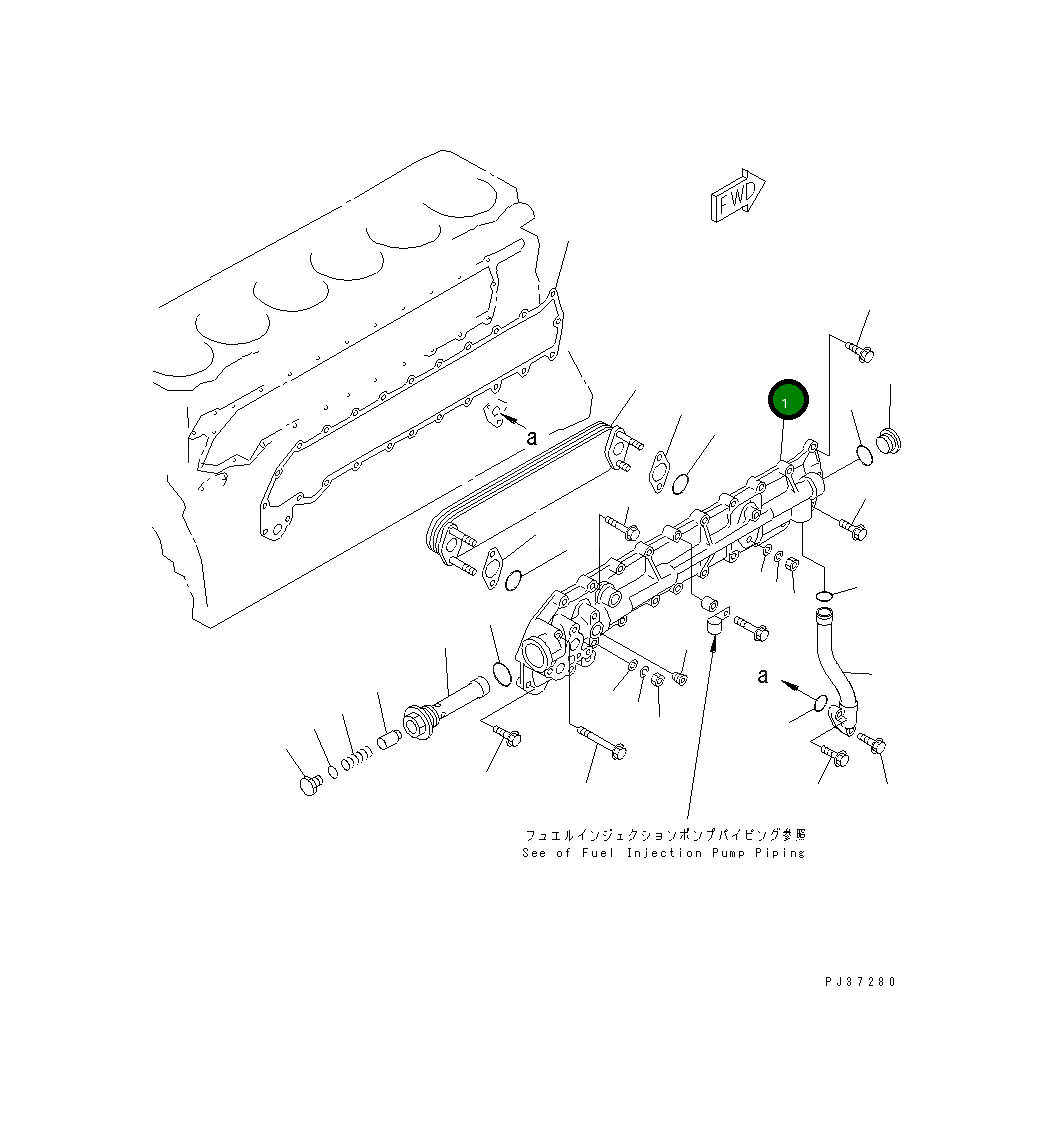 FWD

1

a

a

フュエルインジェクションポンプパイピング参照
See of Fuel Injection Pump Piping

PJ37280