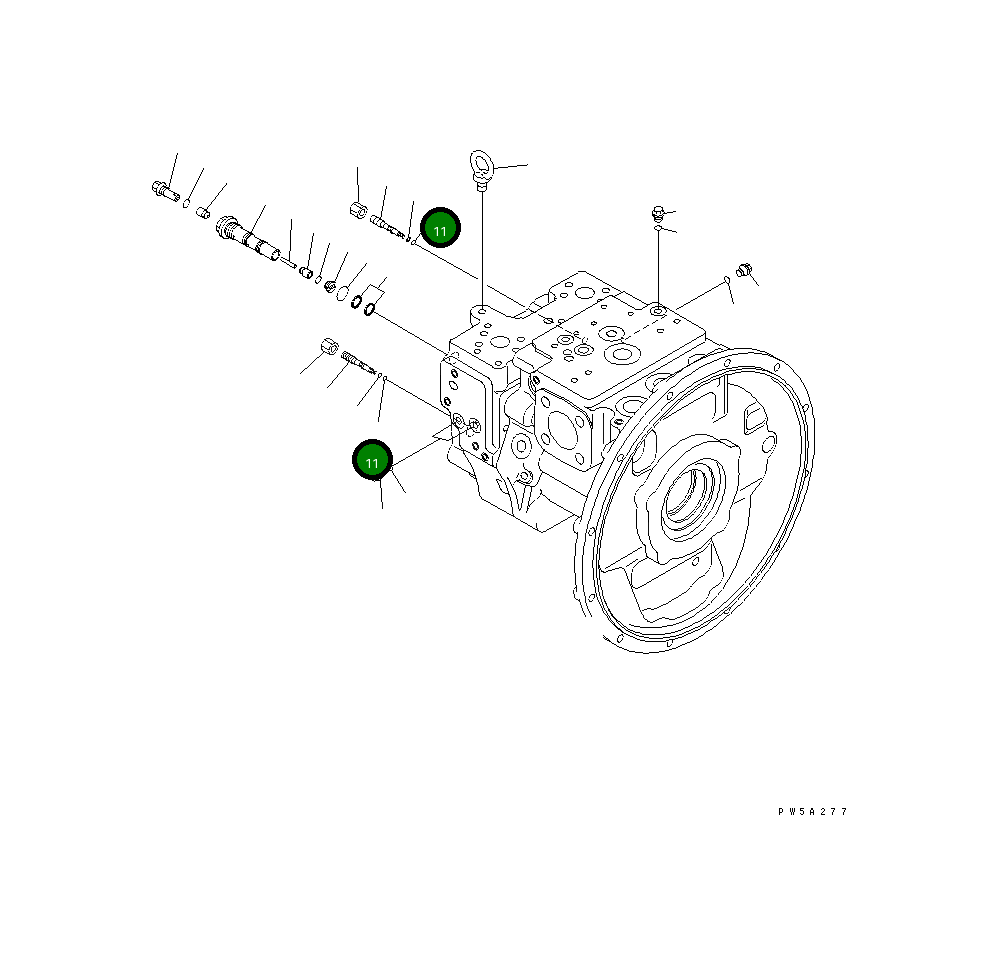 11

11

PW5A277