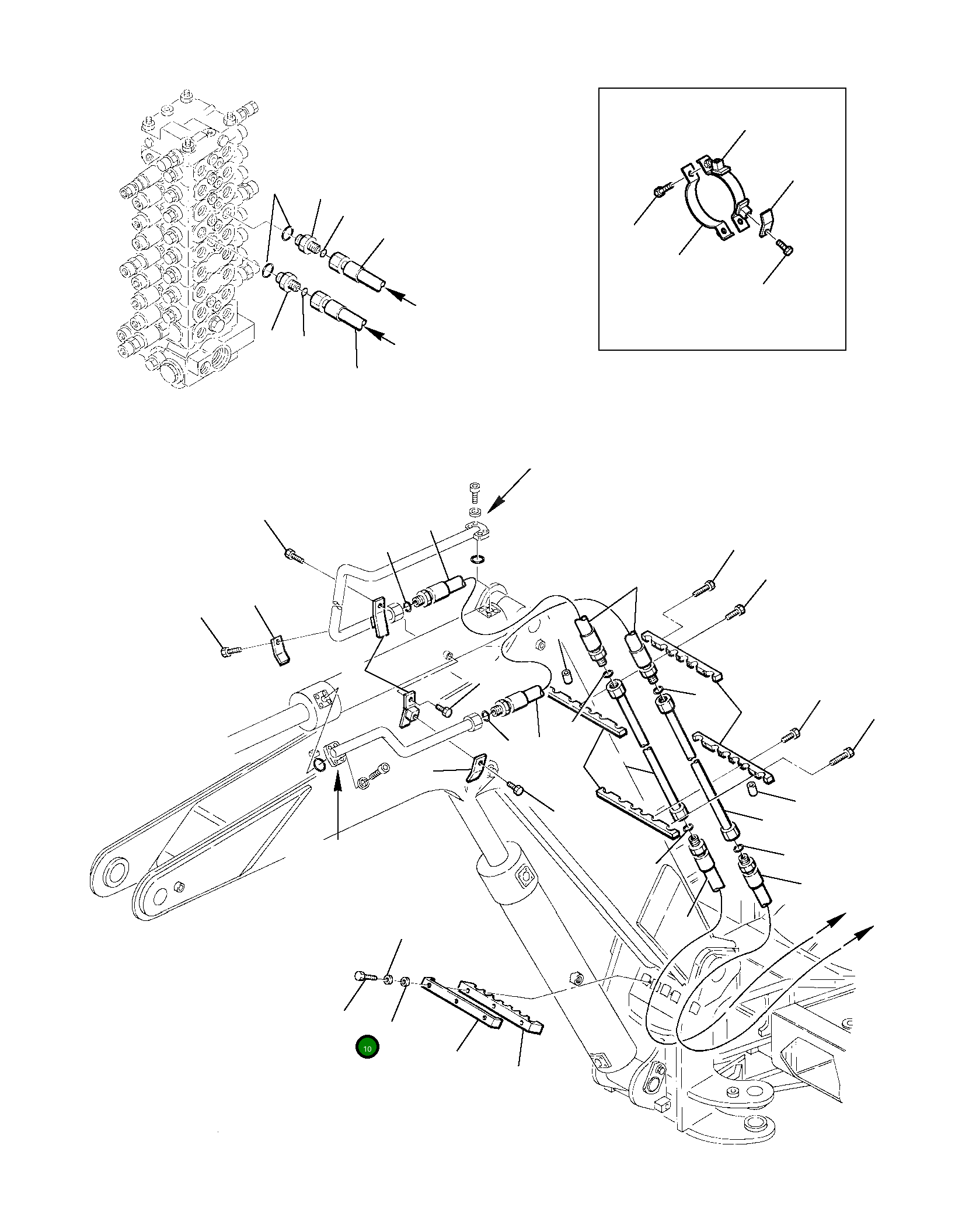 10