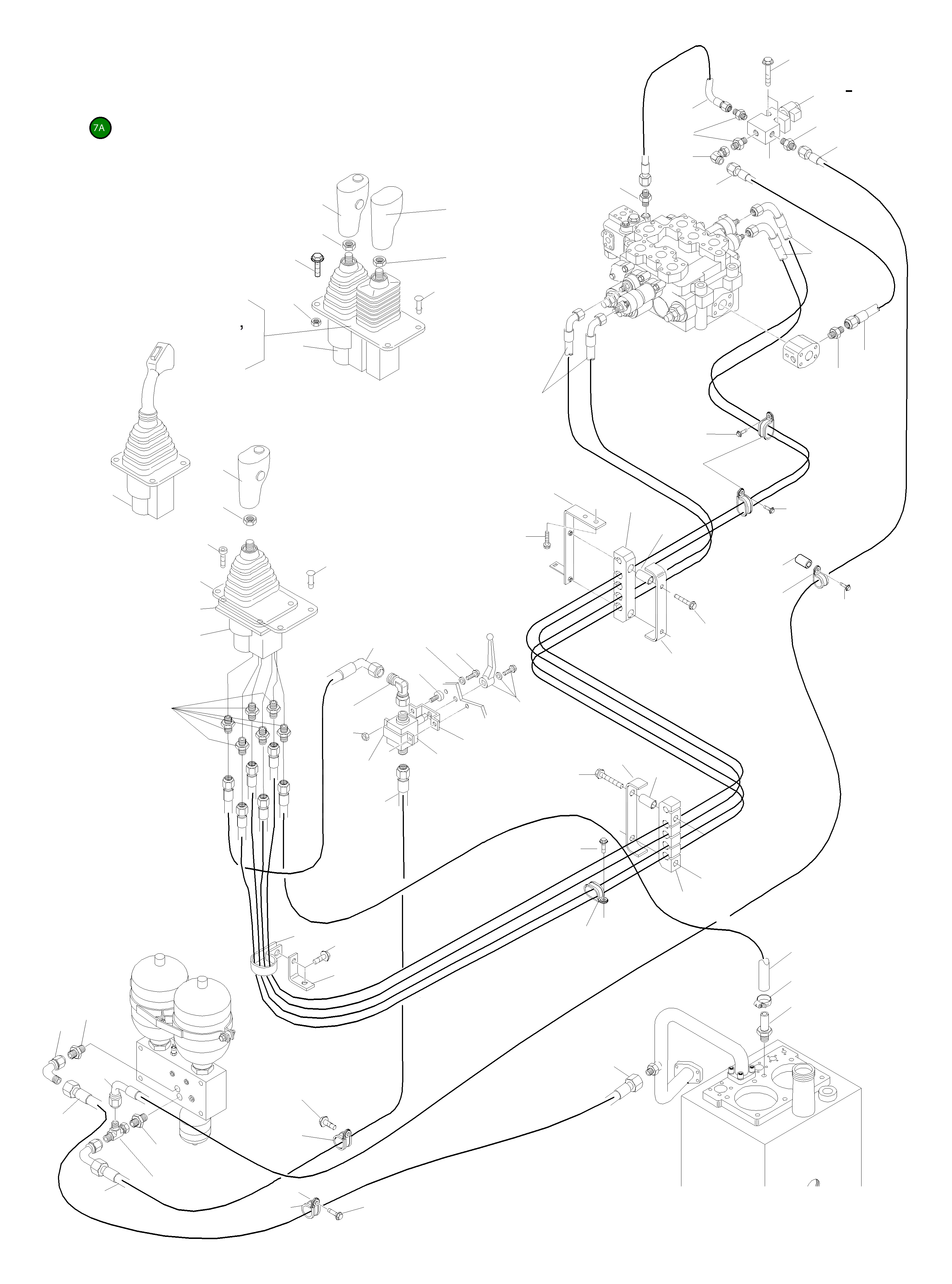 7A