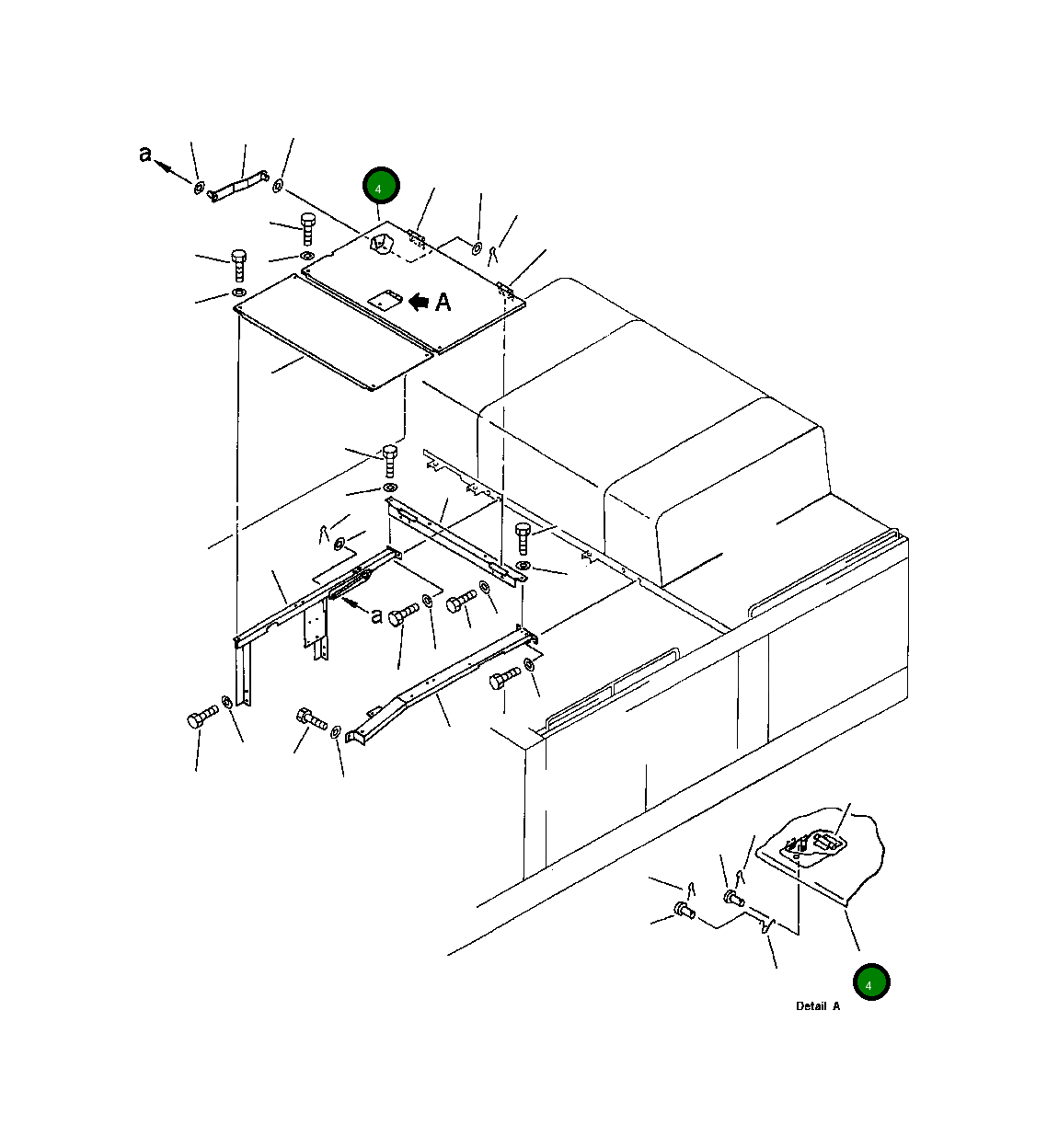 a
4
A
a
4
Detail A