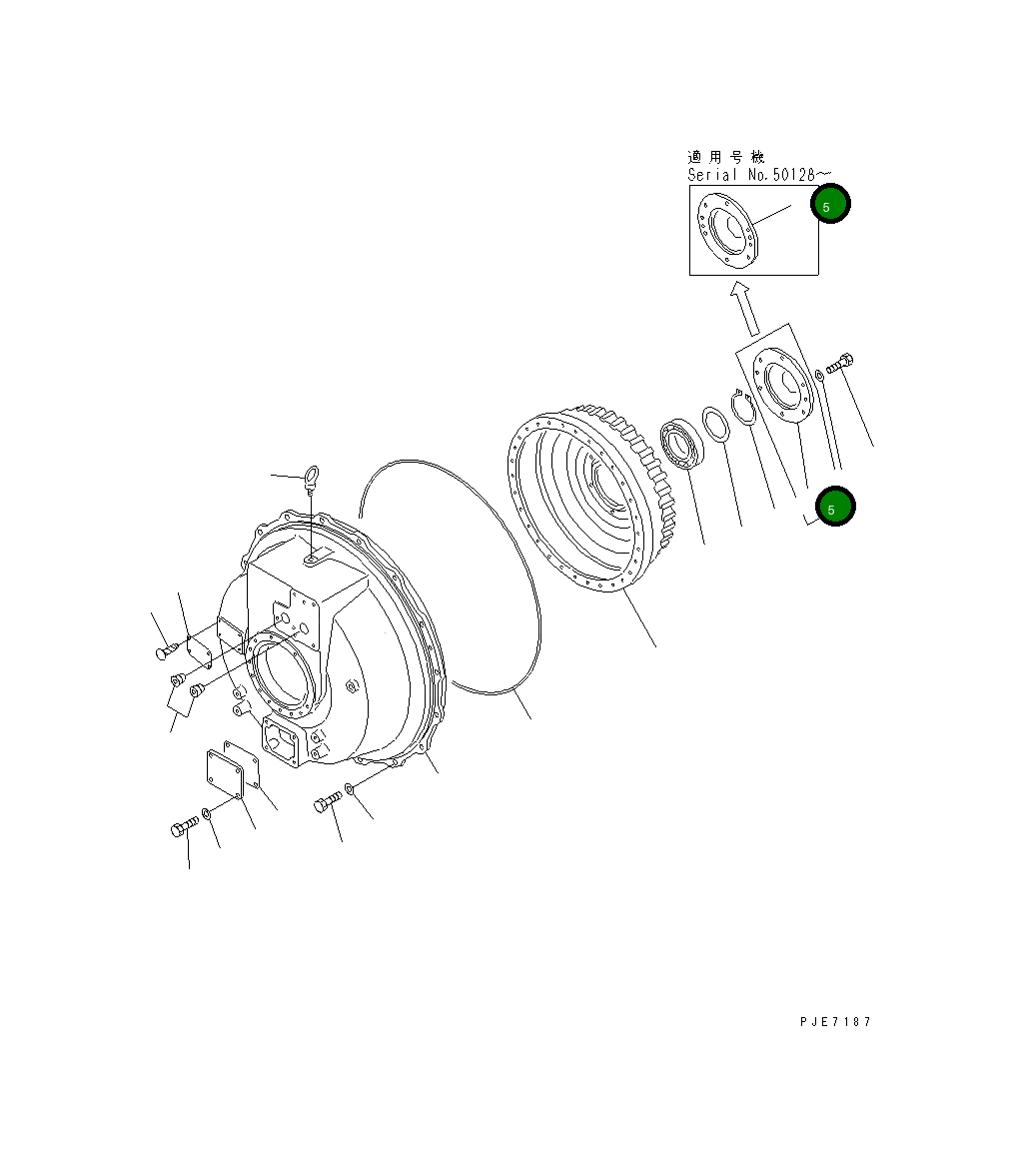 適用号機
Serial No.50128～

5

5

PJE7187