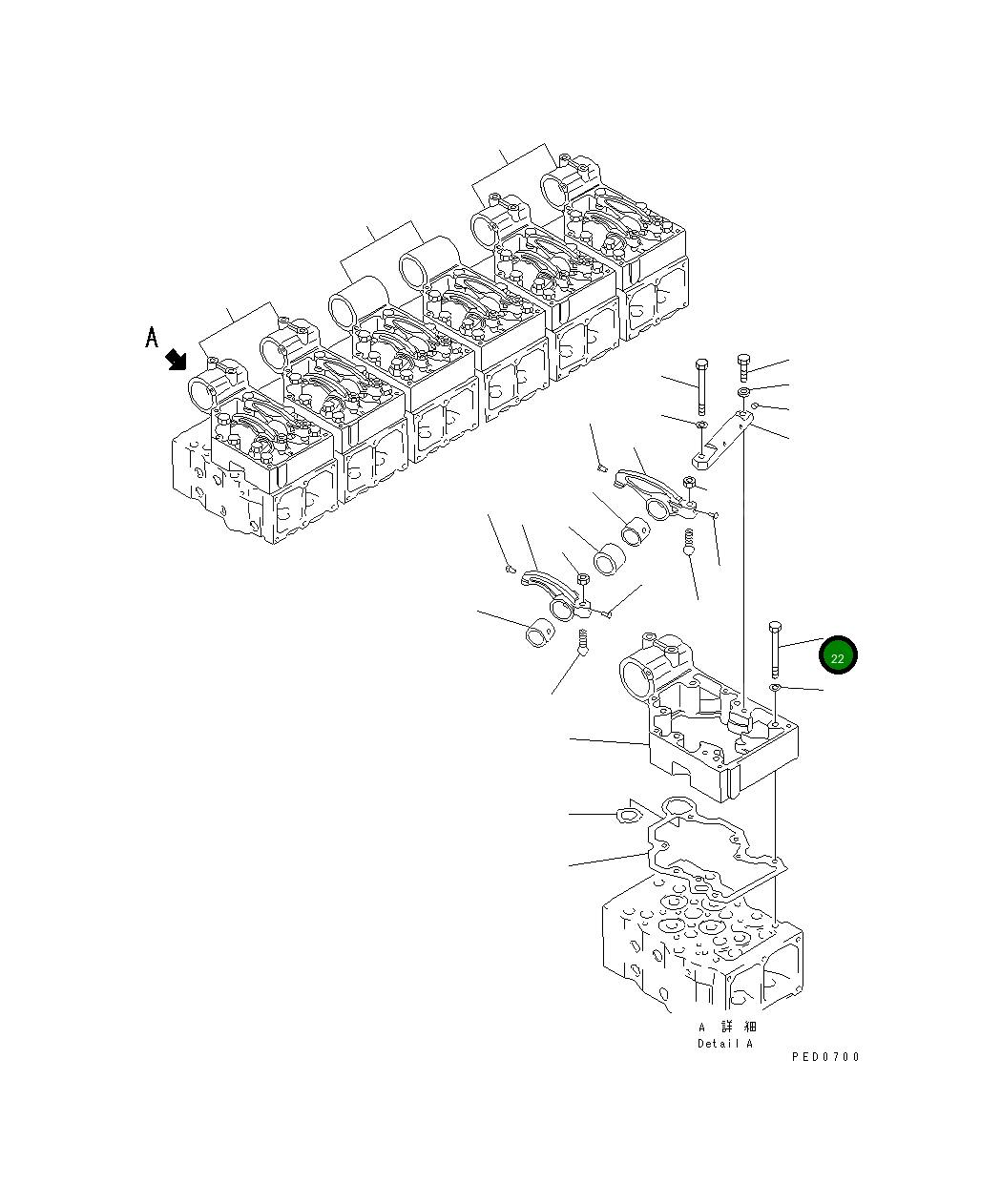 A

22

A 詳 細
Detail A

PED0700