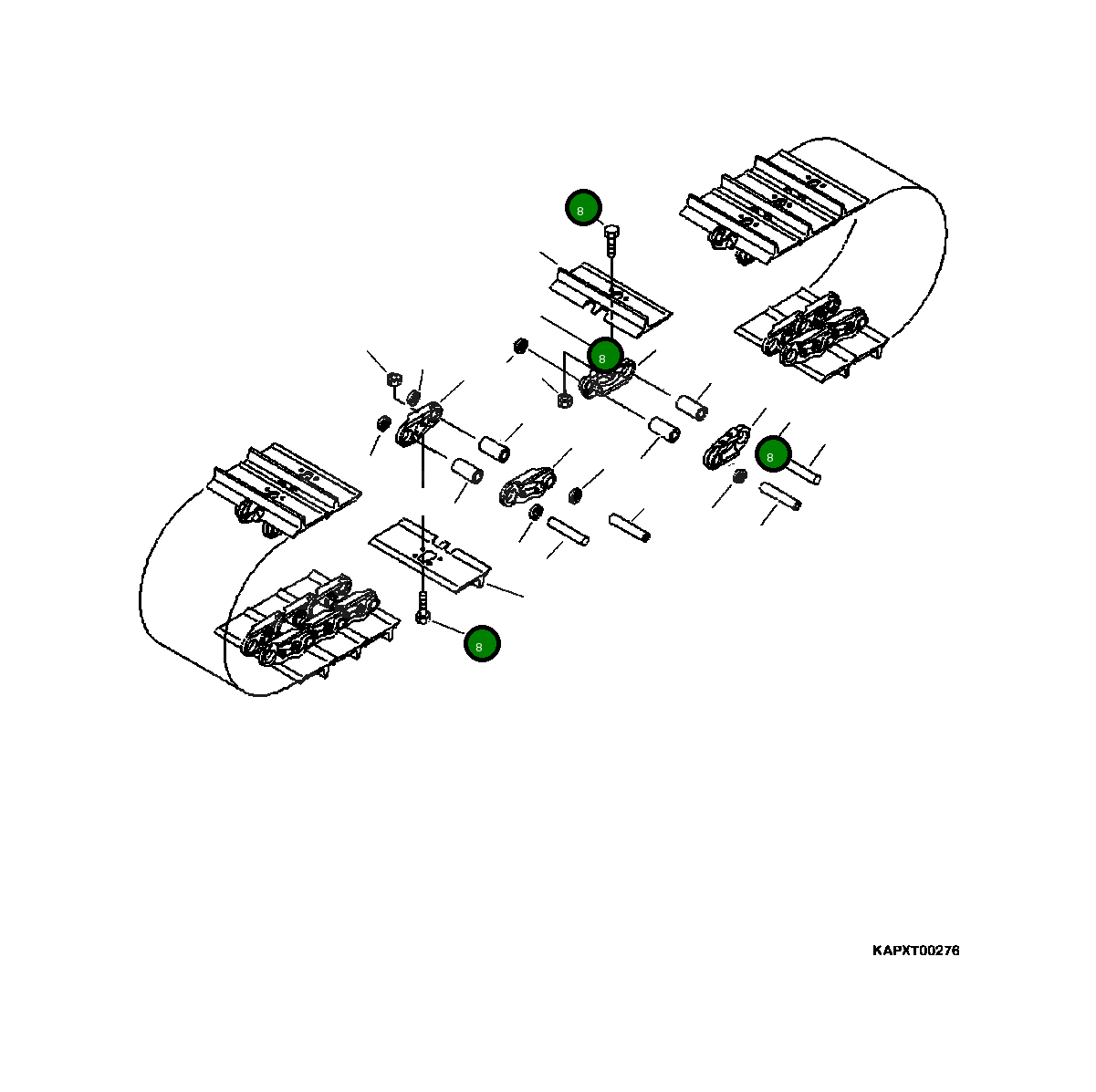 8
8
8
8
KAPXT00276