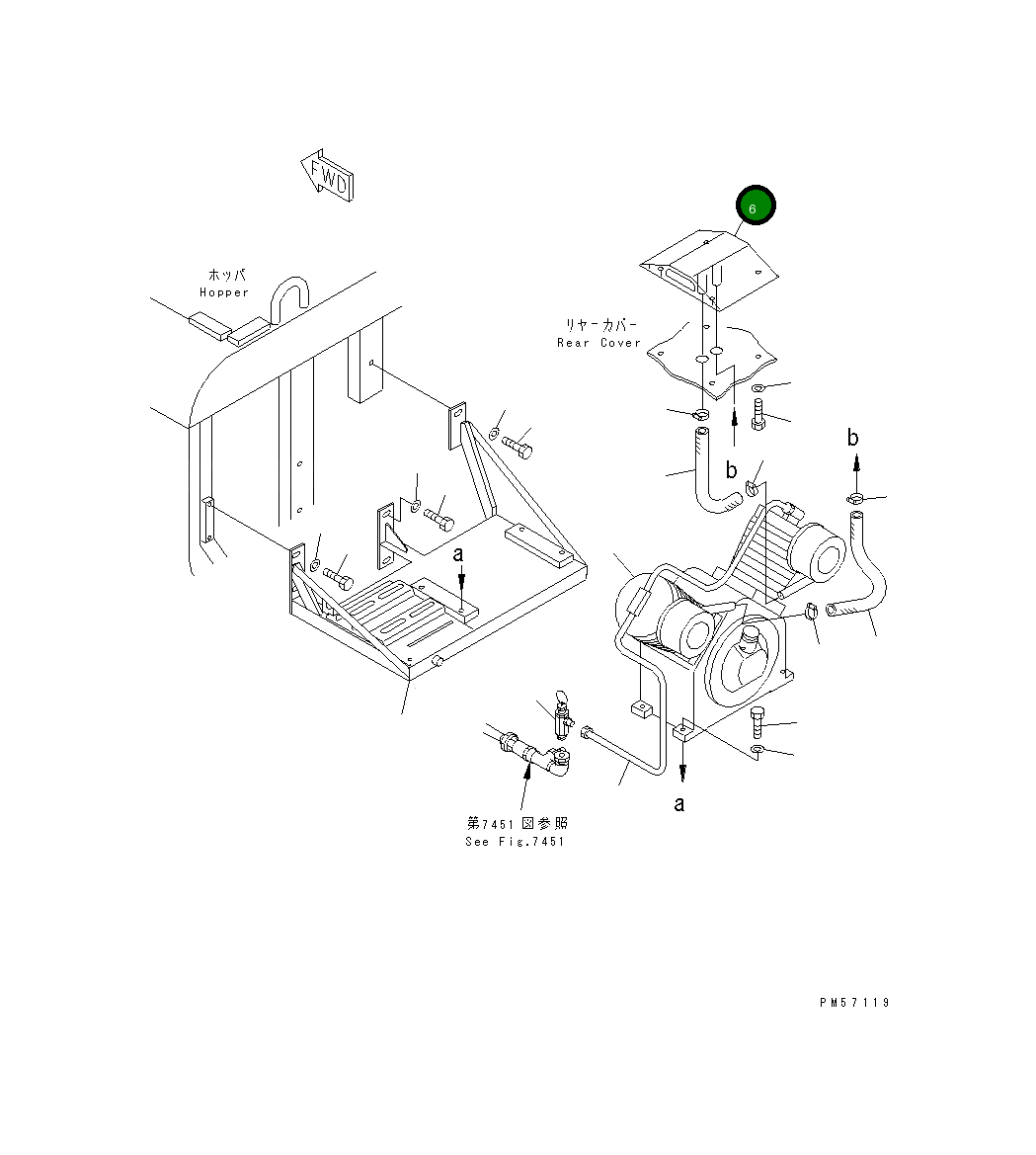 FWD

6

ホッパ
Hopper

リヤーカバー
Rear Cover

b

b

a

a

第7451図参照
See Fig.7451

PM57119