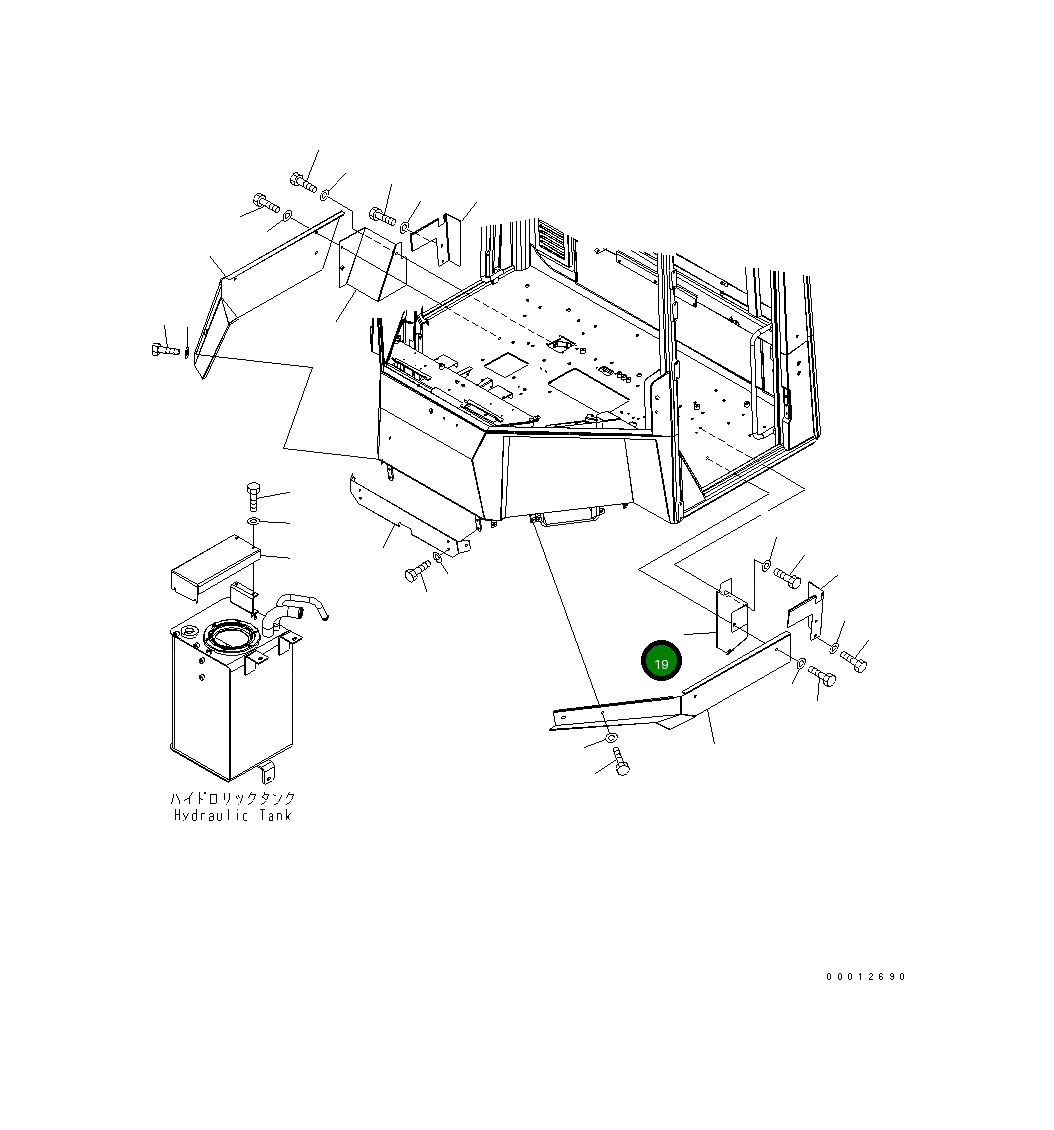 19

ハイドロリックタンク
Hydraulic Tank

00012690