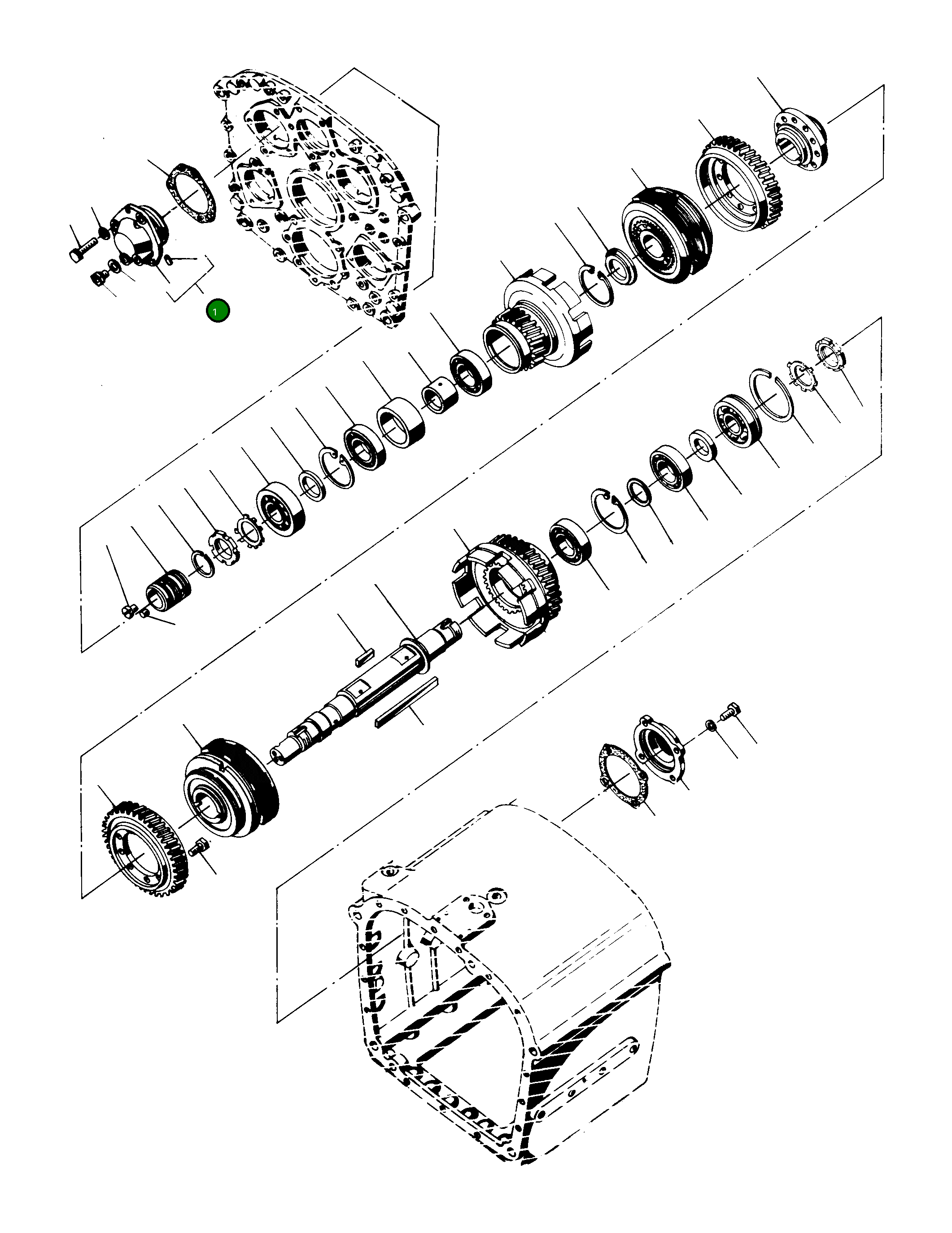 1