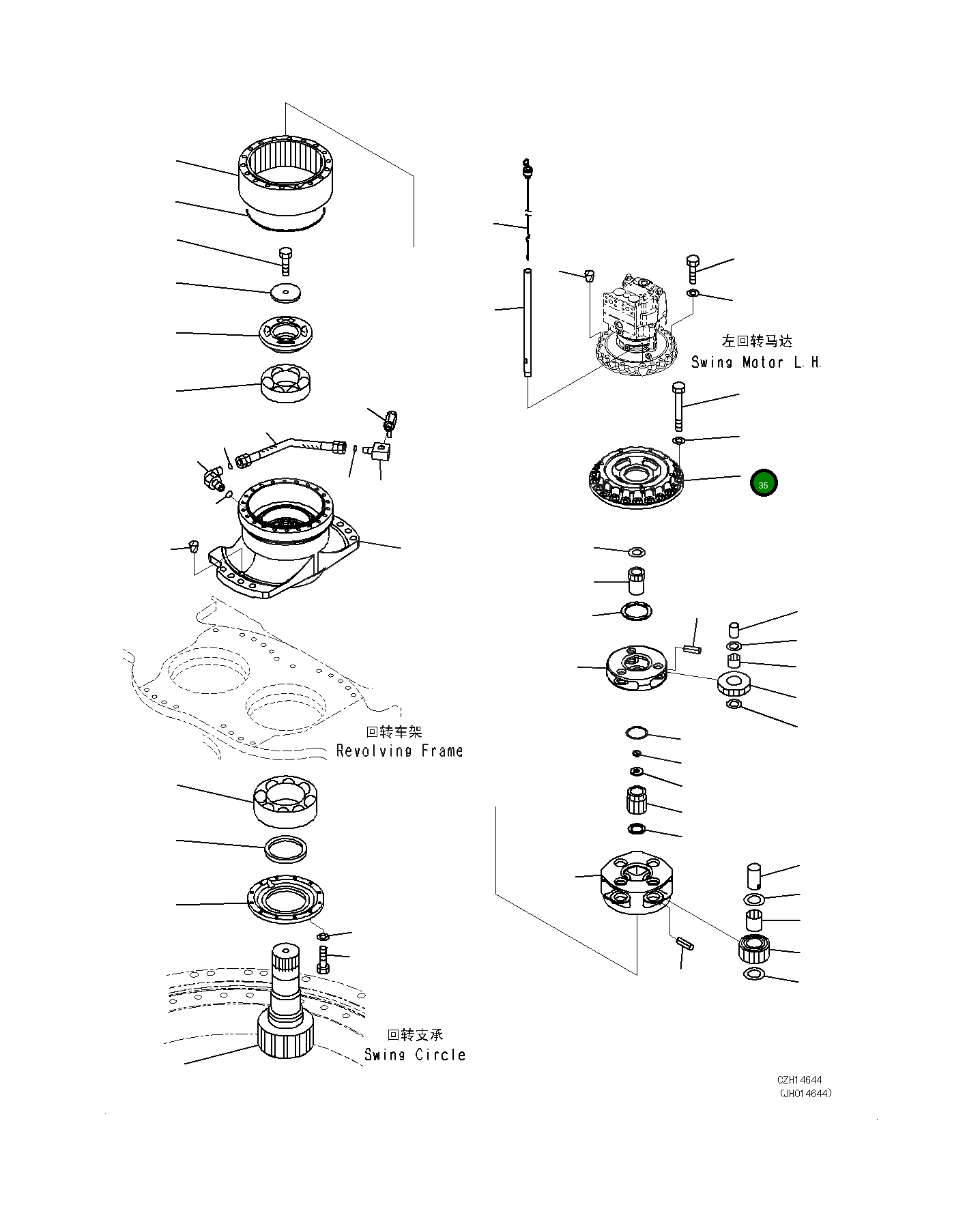 左回转马达
Swing Motor L.H.

35

回转车架
Revolving Frame

回转支承
Swing Circle

CZH14644
(JH014644)