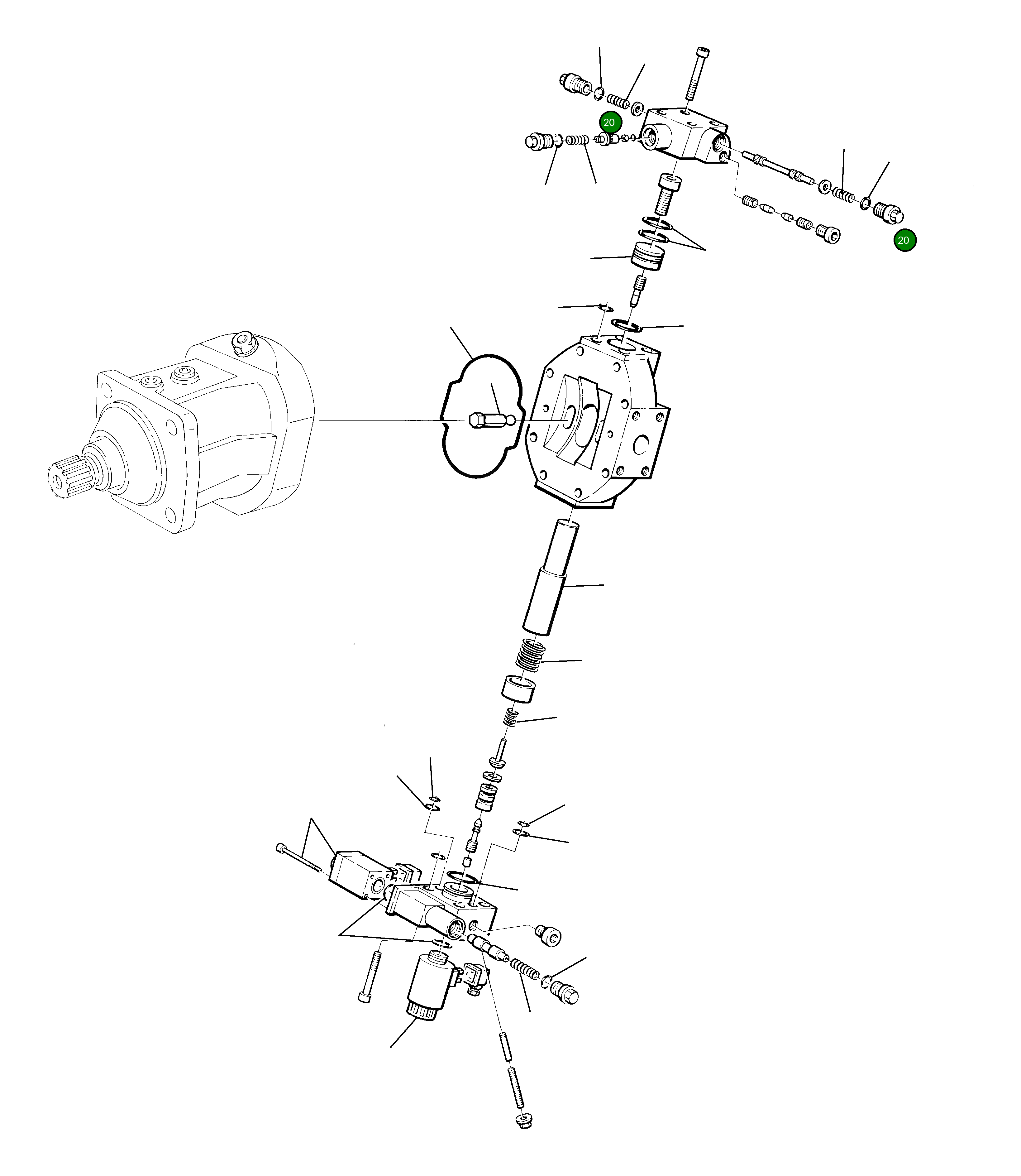 20

20