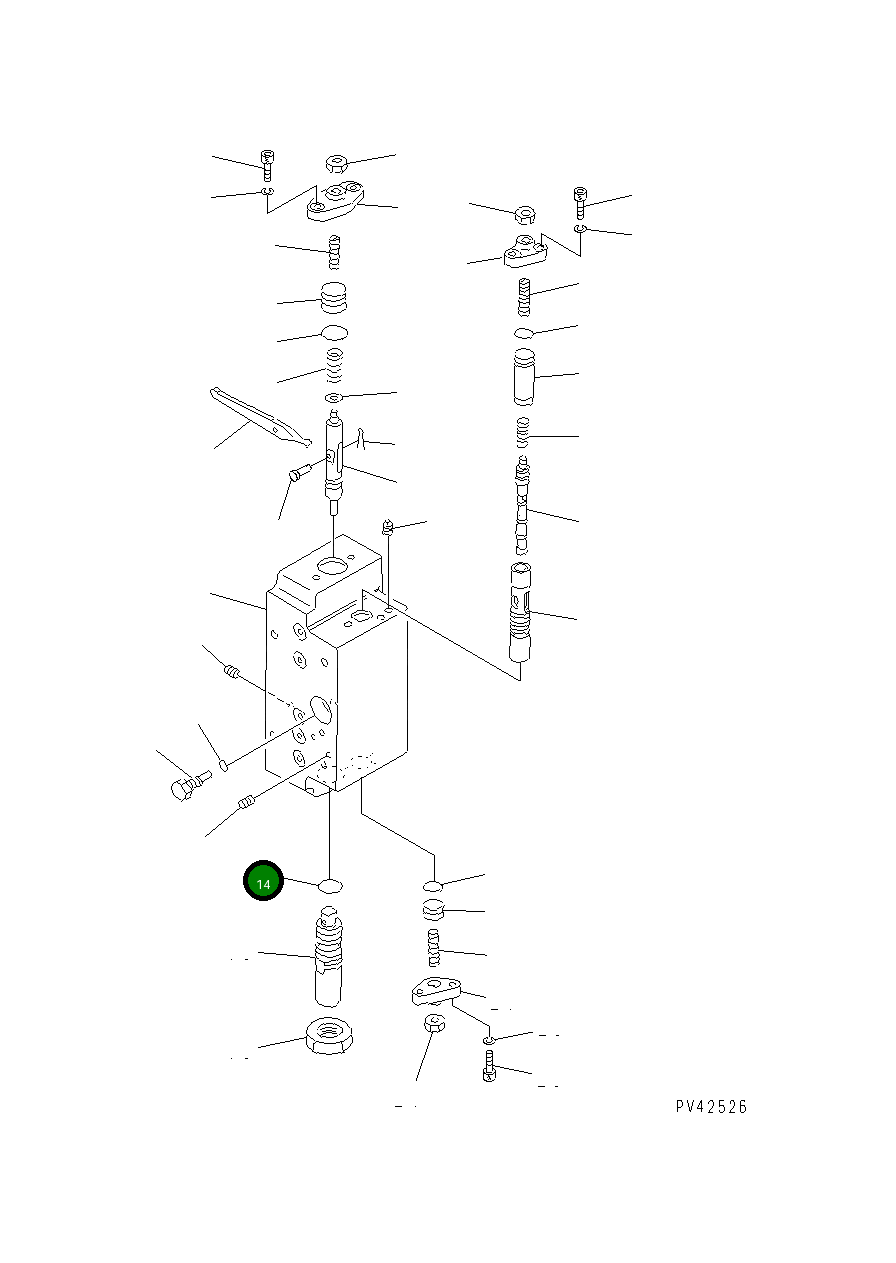 14

PV42526