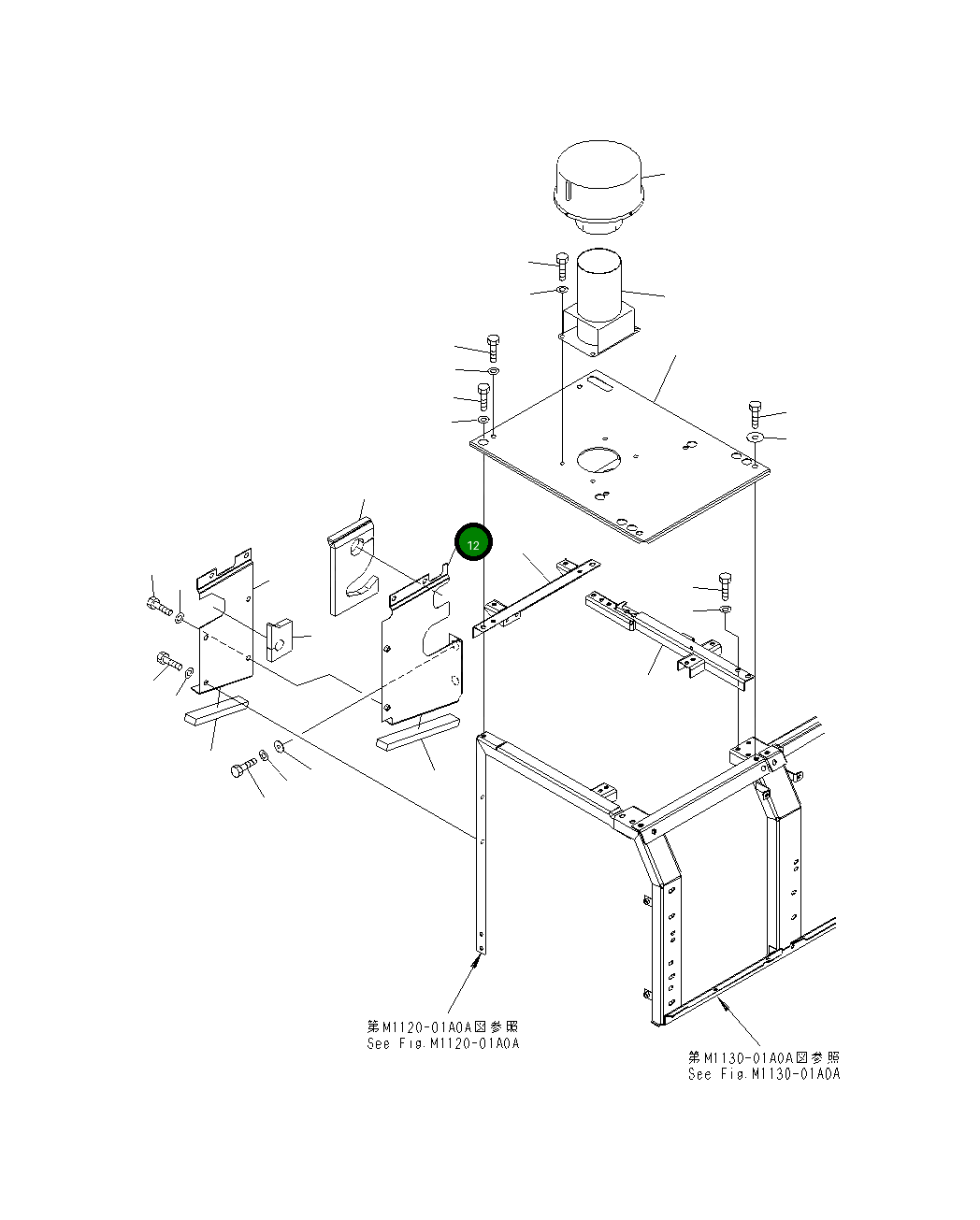 12

第M1120-01A0A図参照
See Fig.M1120-01A0A

第M1130-01A0A図参照
See Fig.M1130-01A0A