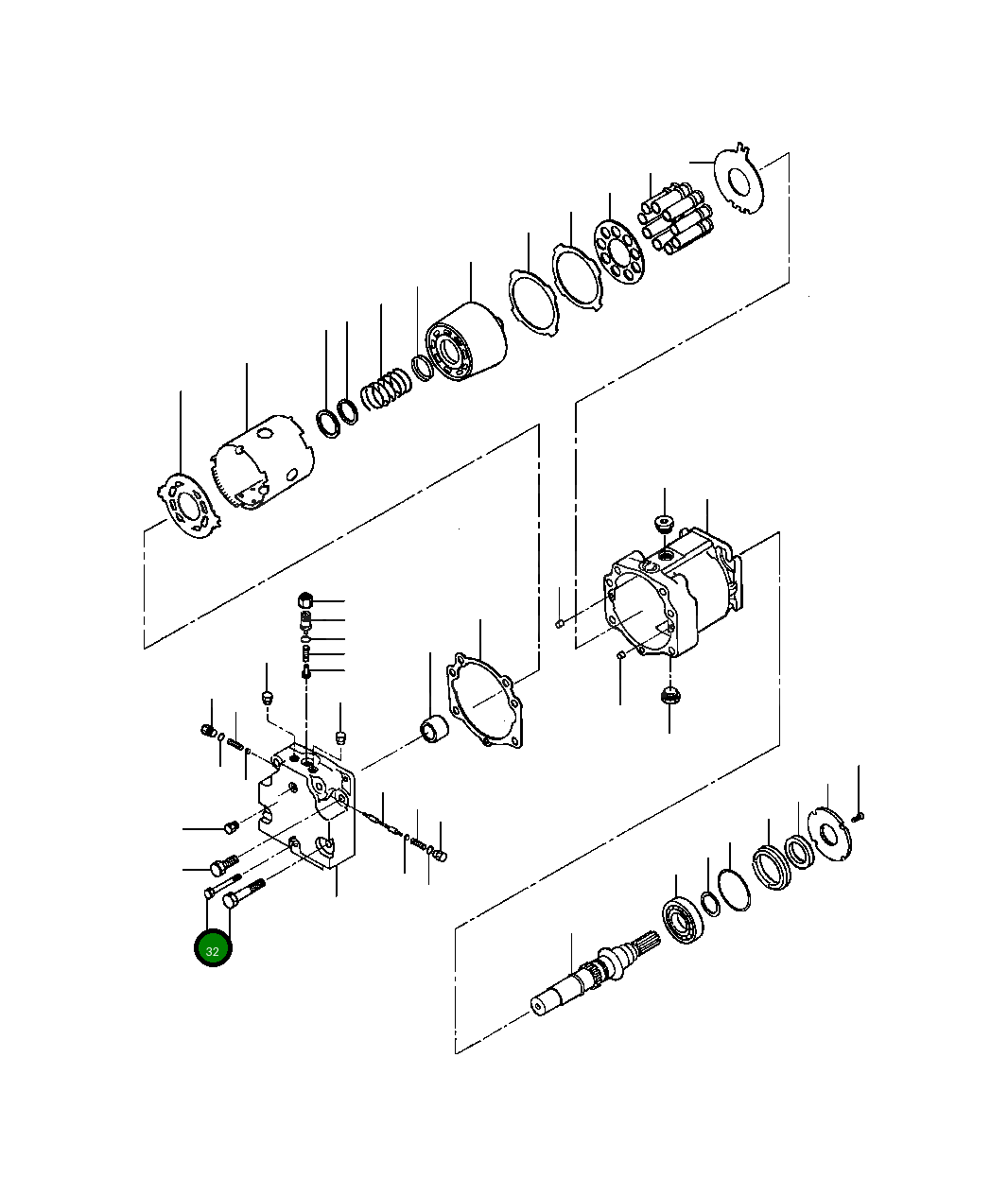 32