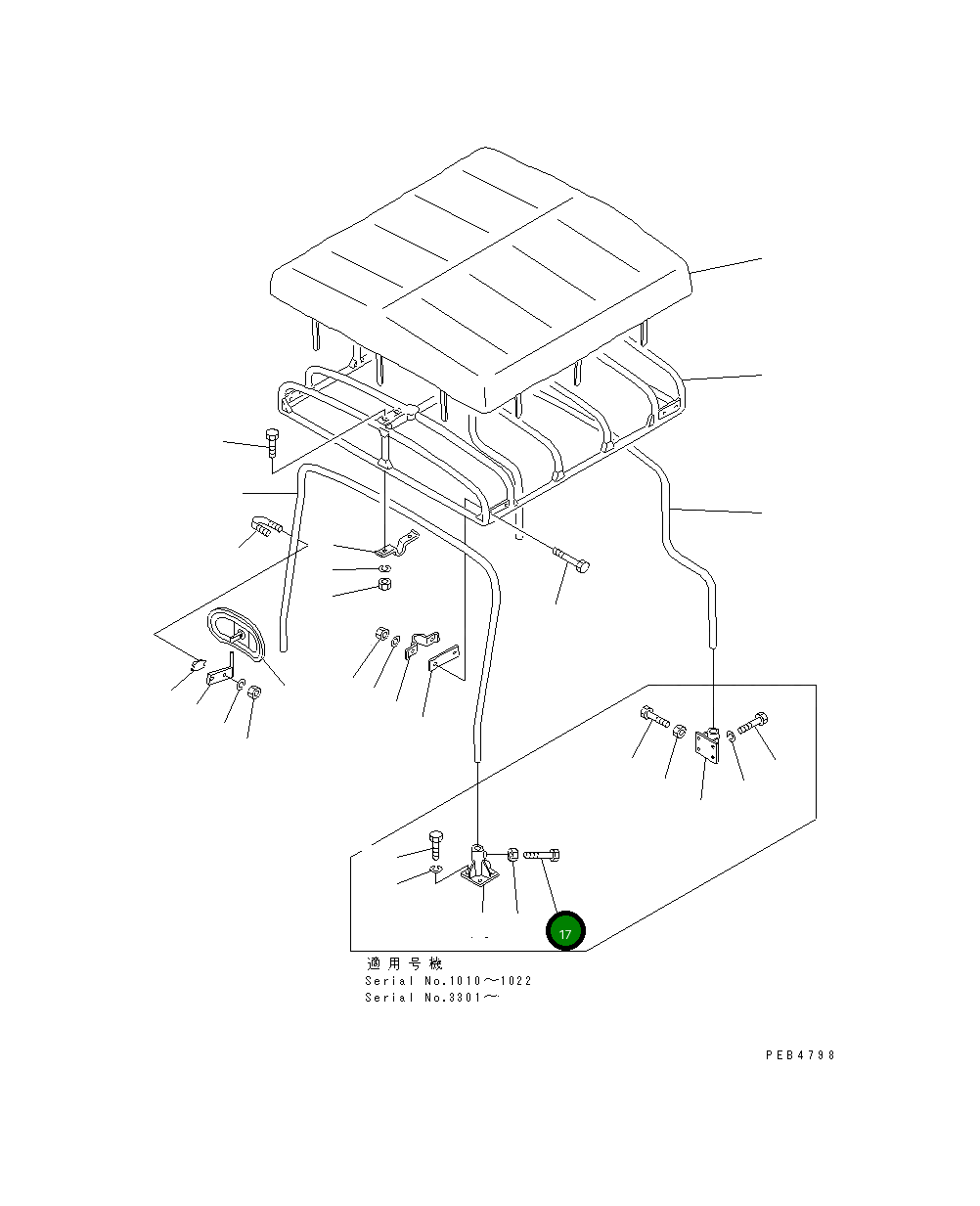 17

適用号機
Serial No.1010～1022
Serial No.3301～

PEB4798