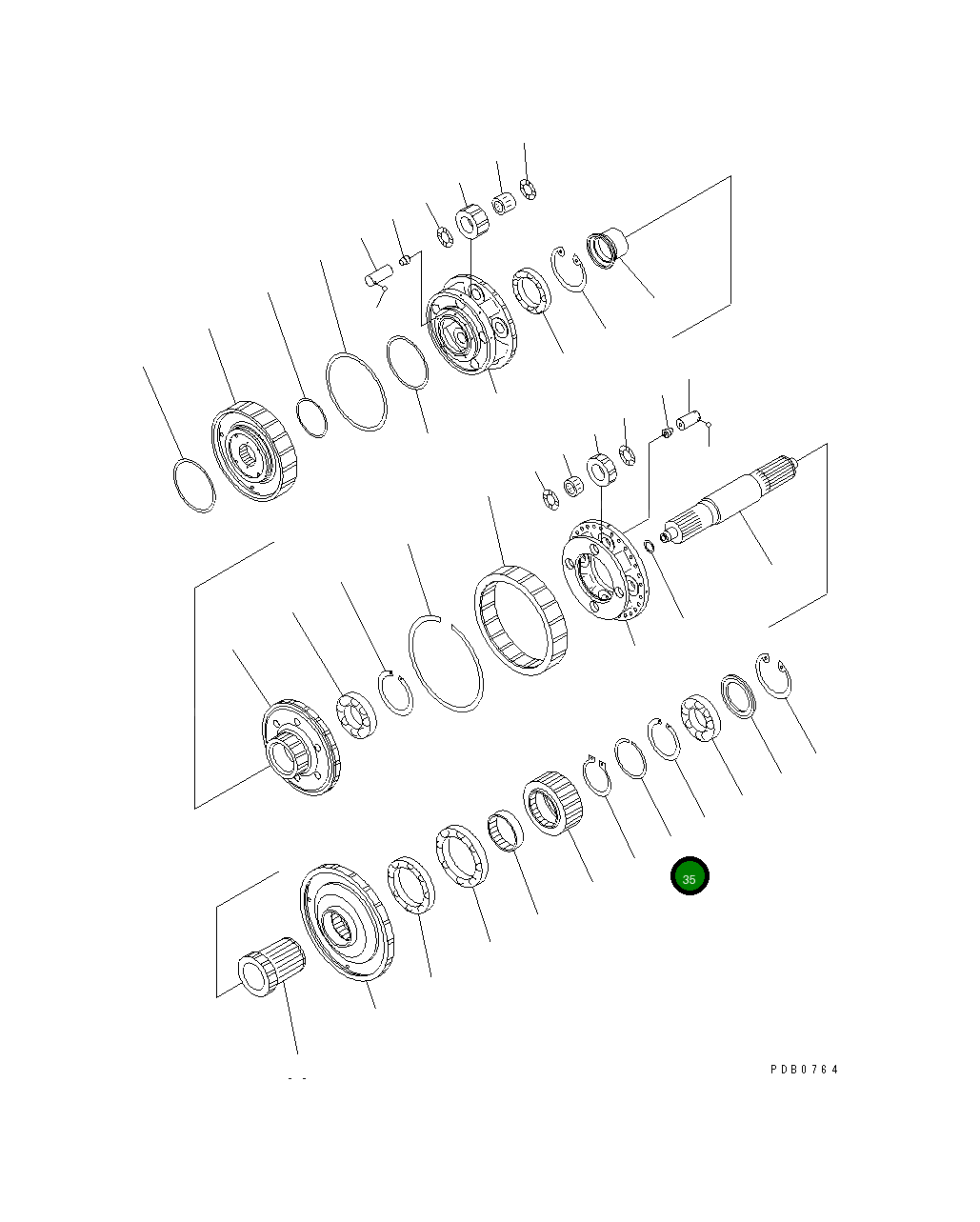 35

PDB0764