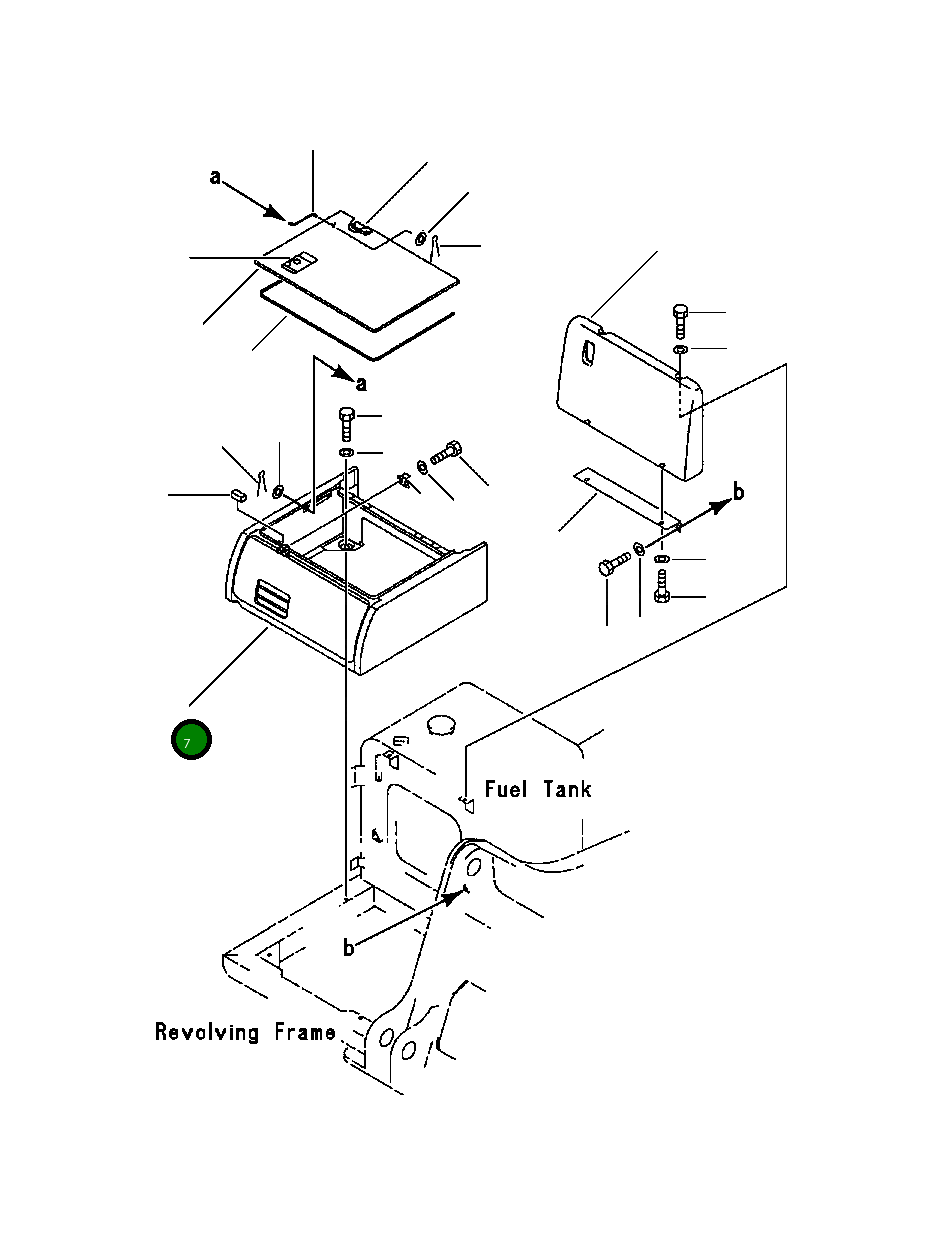 a
a
b
7
Fuel Tank
b
Revolving Frame