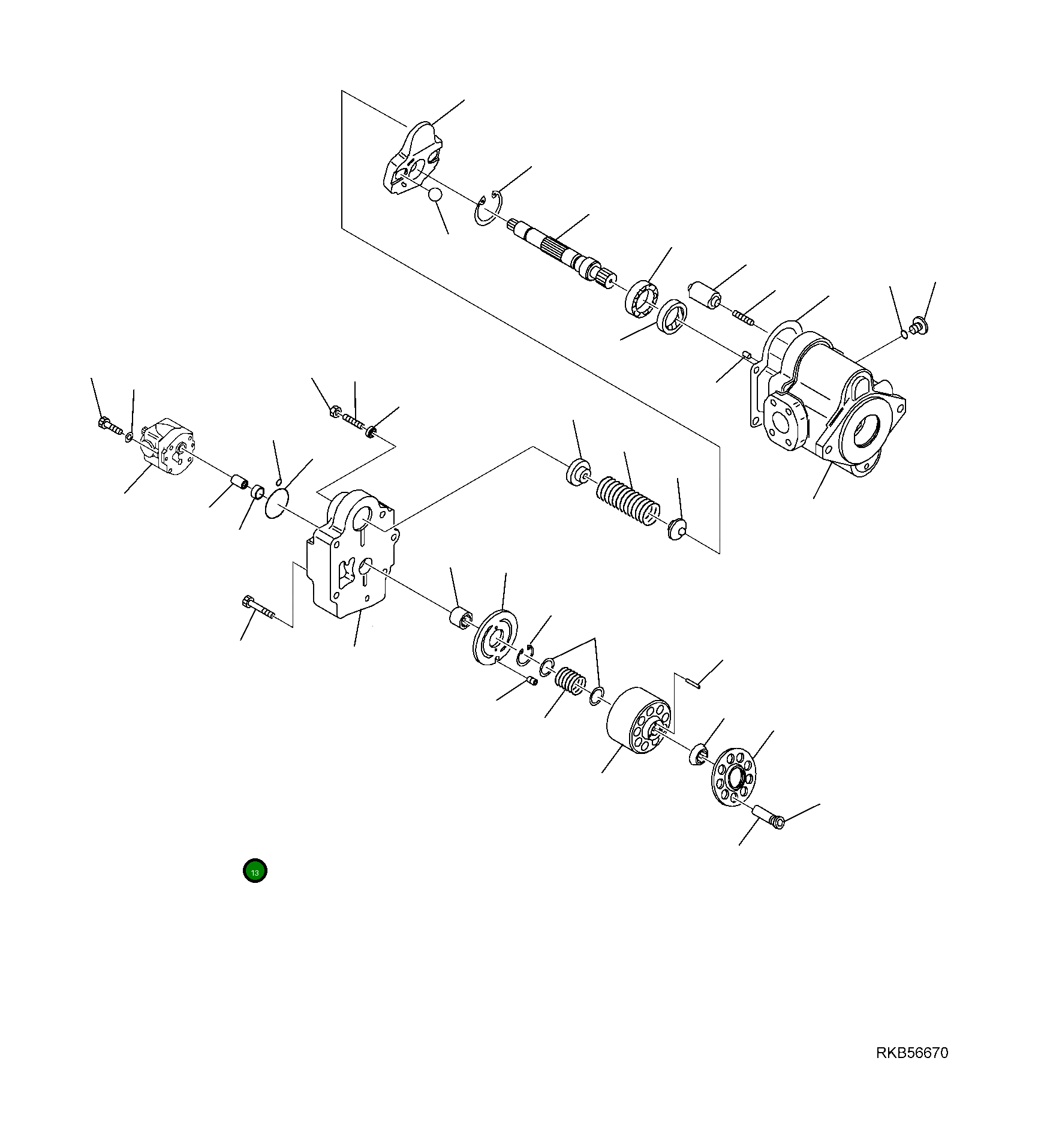 13

RKB56670