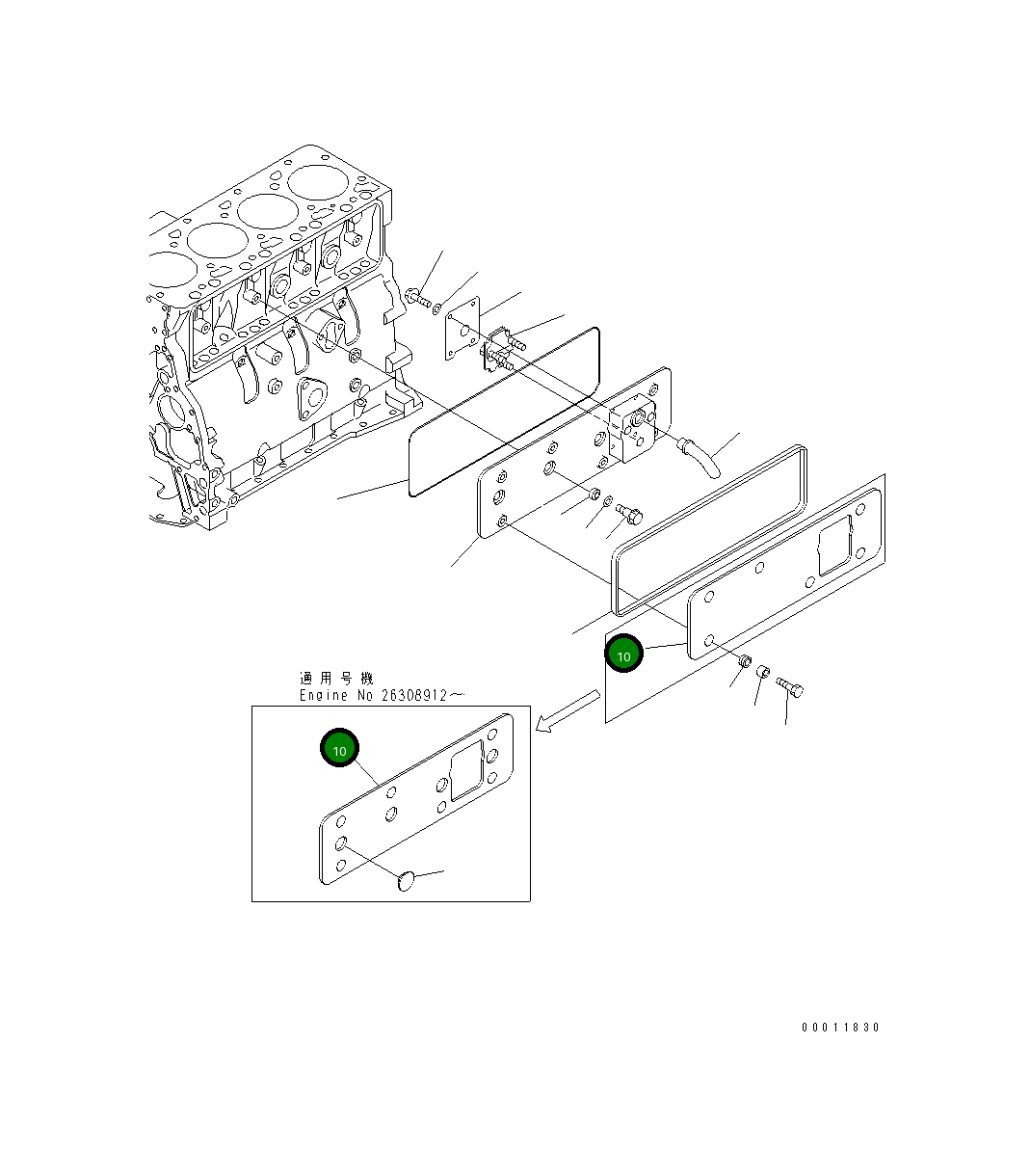 10

適用号機
Engine No 26308912～

10

00011830