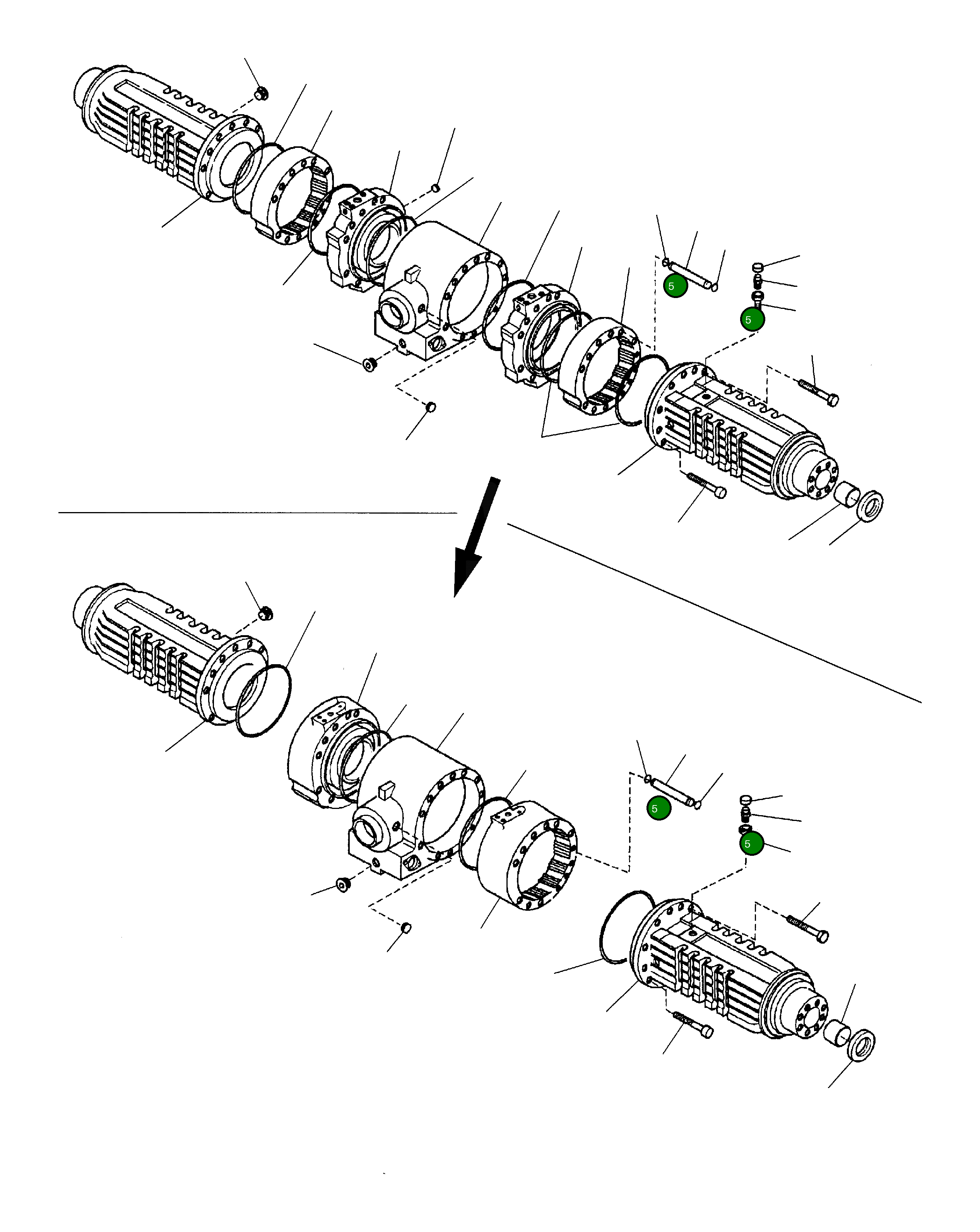 5
5
5
5