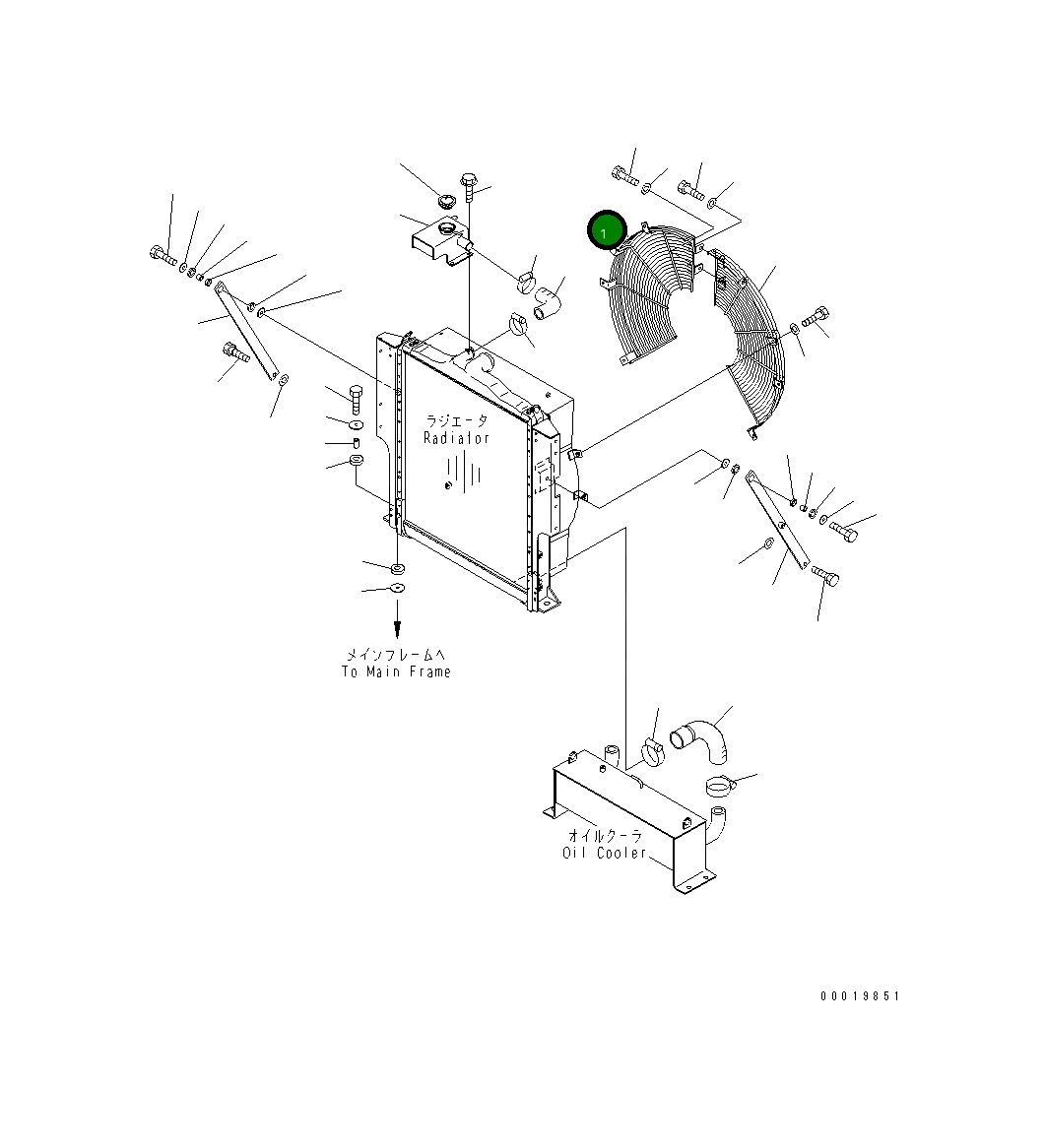 1

ラジエータ
Radiator

メインフレームへ
To Main Frame

オイルクーラ
Oil Cooler

00019851