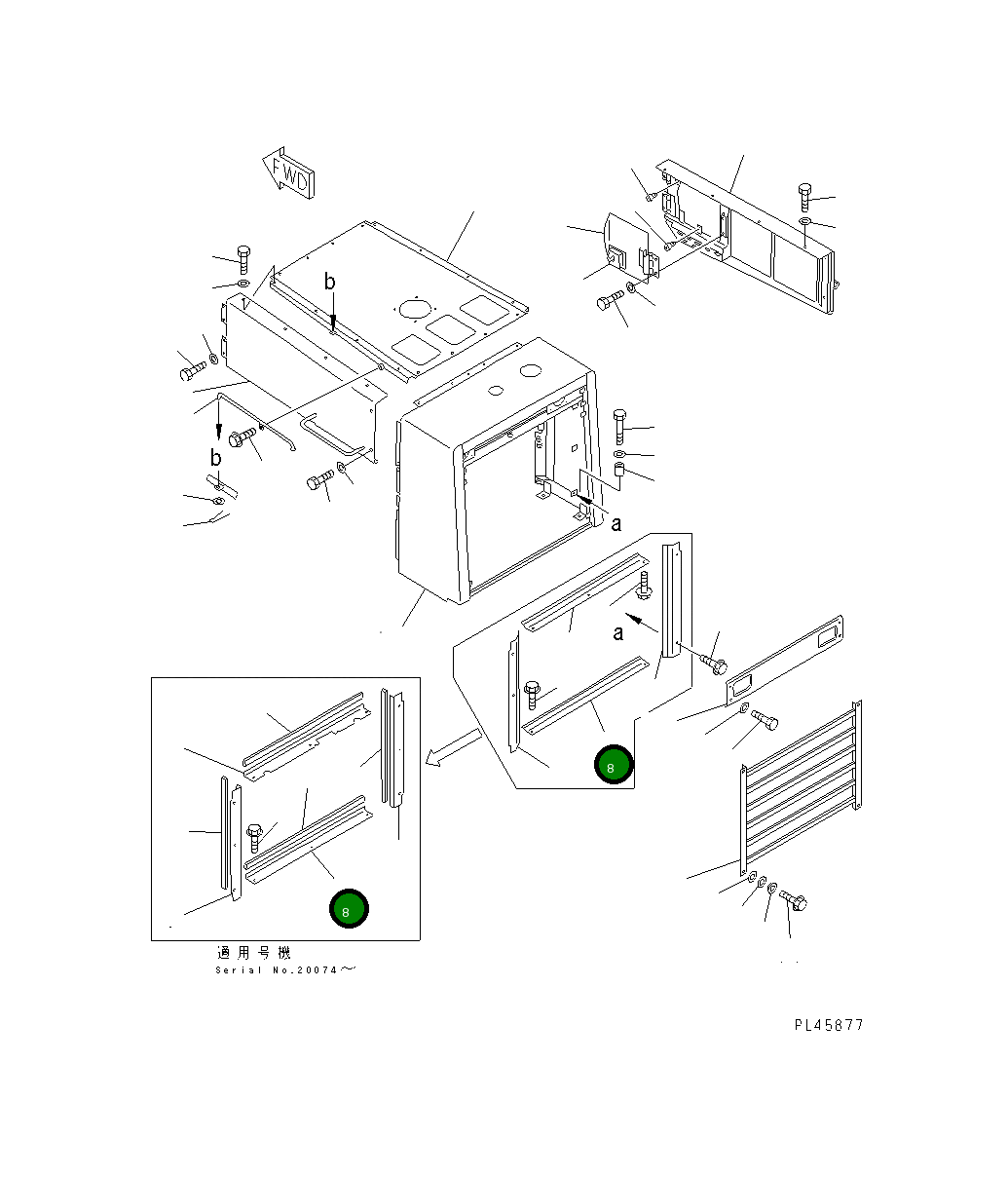 FWD

b

b

a

a

8

8

適用号機
Serial No.20074～

PL45877