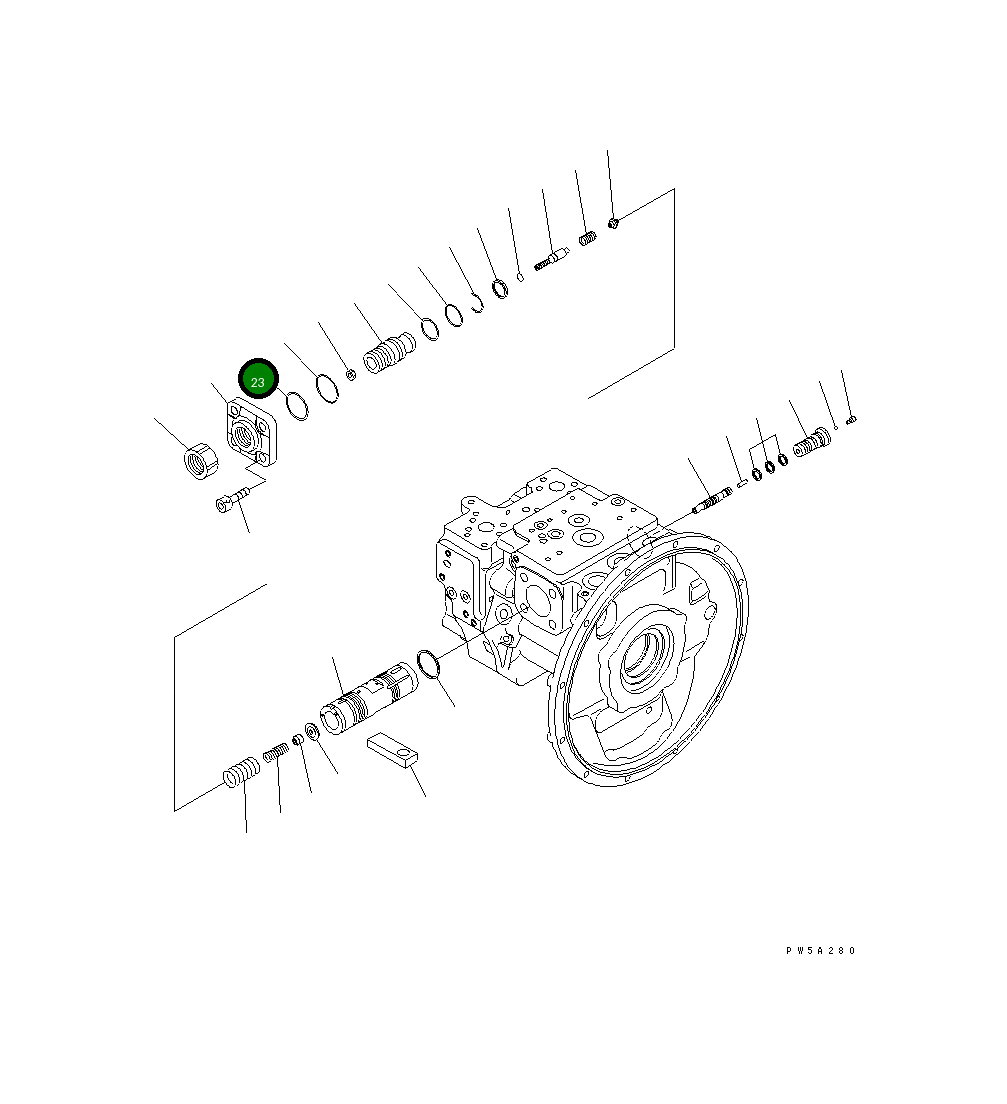 23

PW5A280