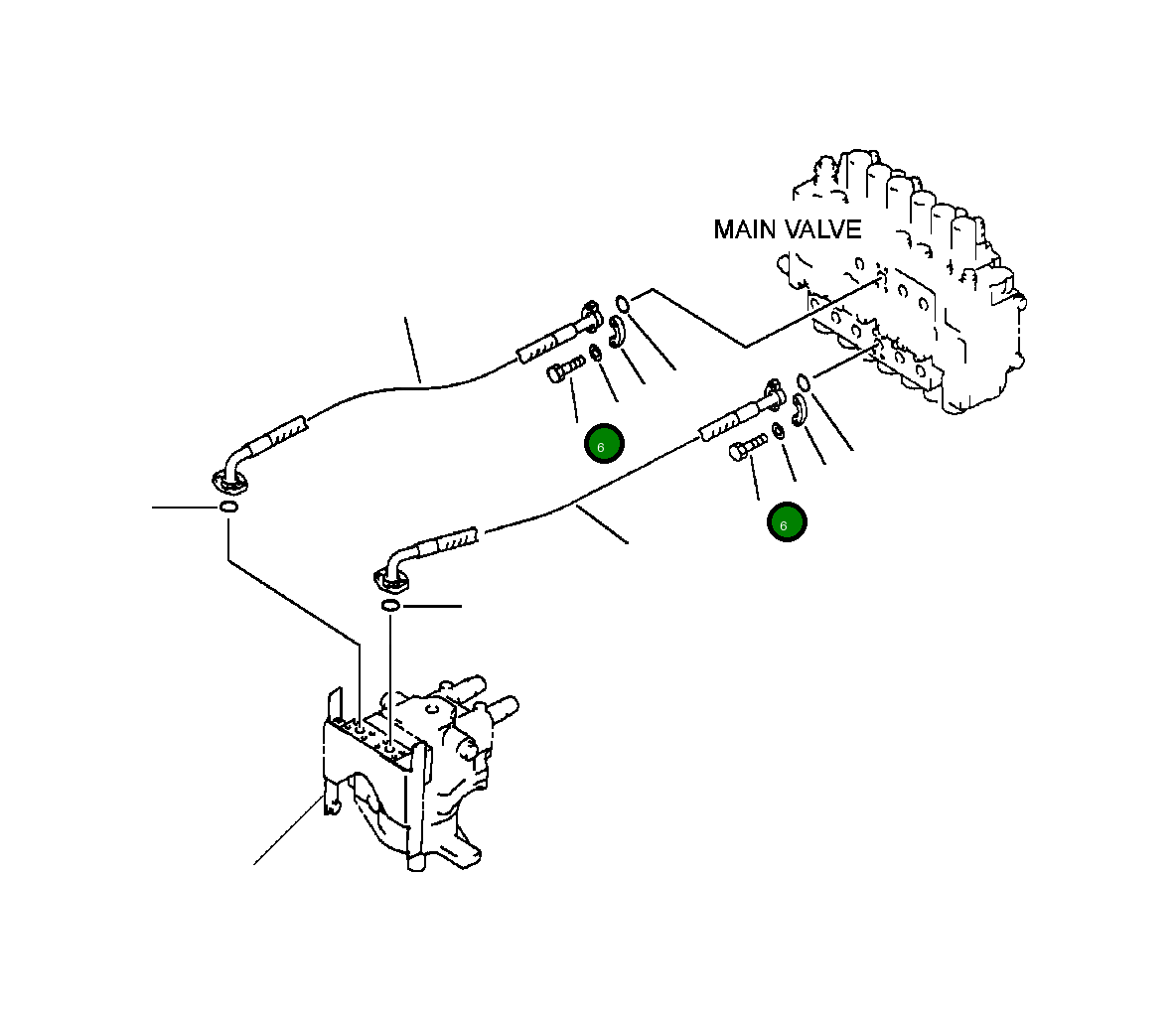 MAIN VALVE

6

6