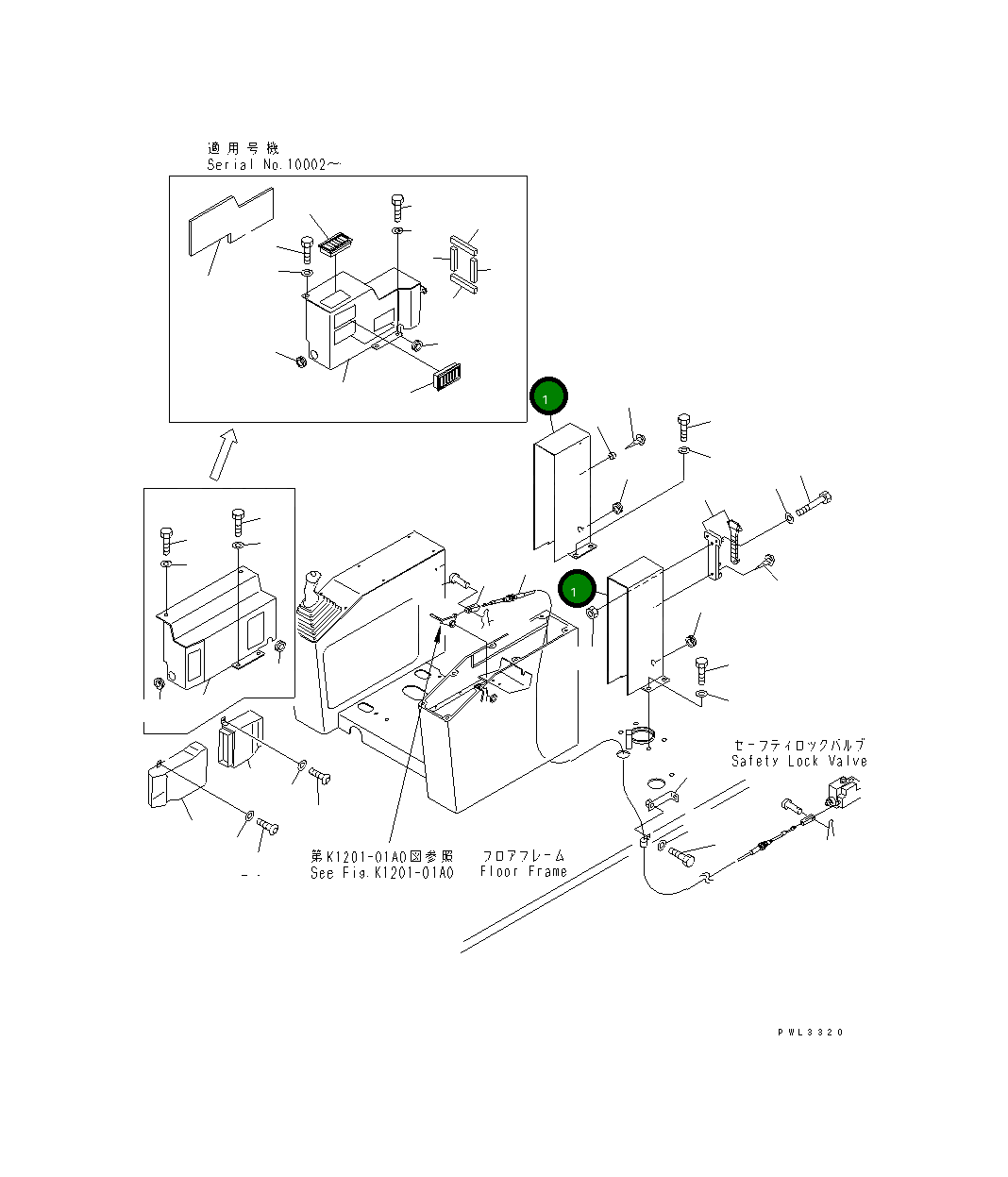 適用号機
Serial No.10002~

1

1

セーフティロックバルブ
Safety Lock Valve

第K1201-01A0図参照
See Fig.K1201-01A0

フロアフレーム
Floor Frame

PWL3320