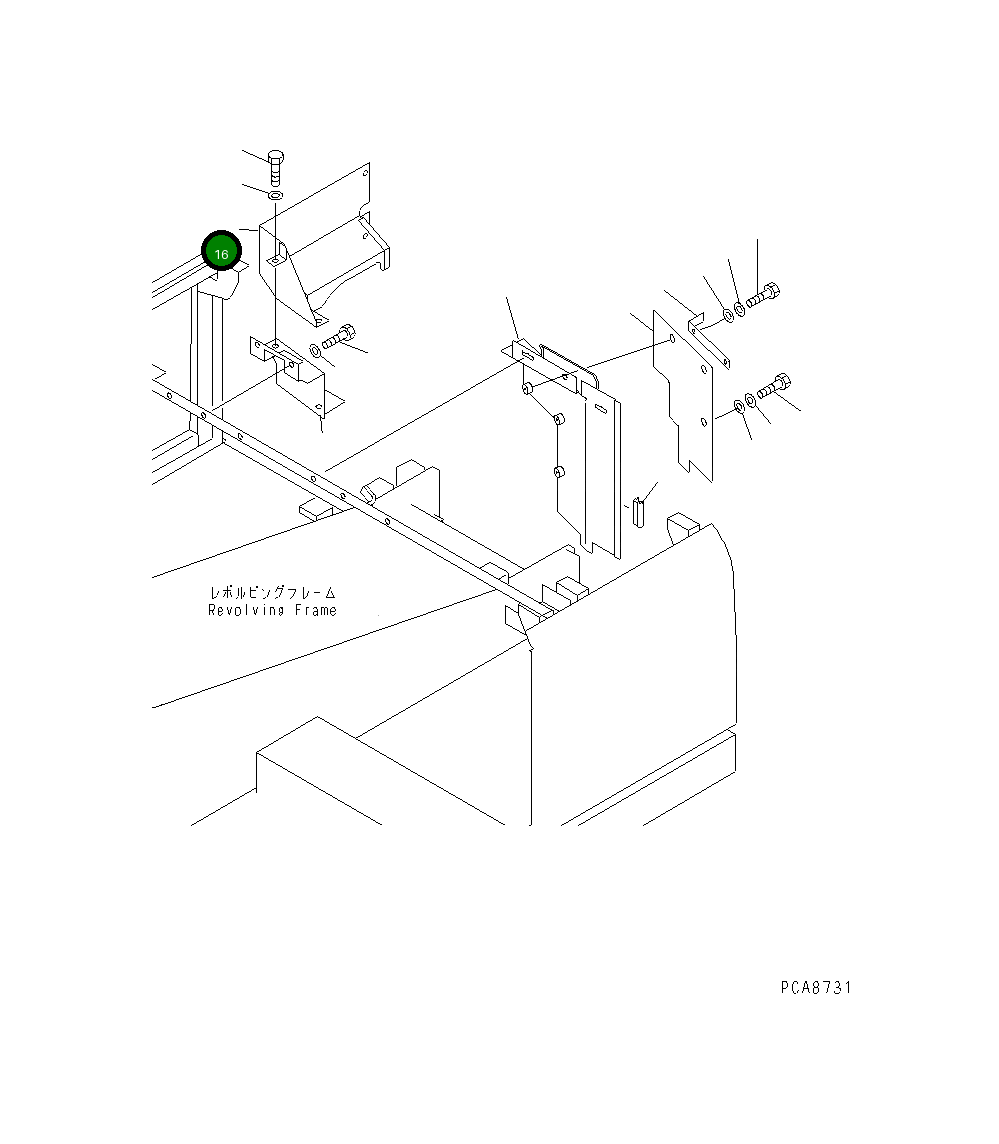 16

レボルビングフレーム
Revolving Frame

PCA8731