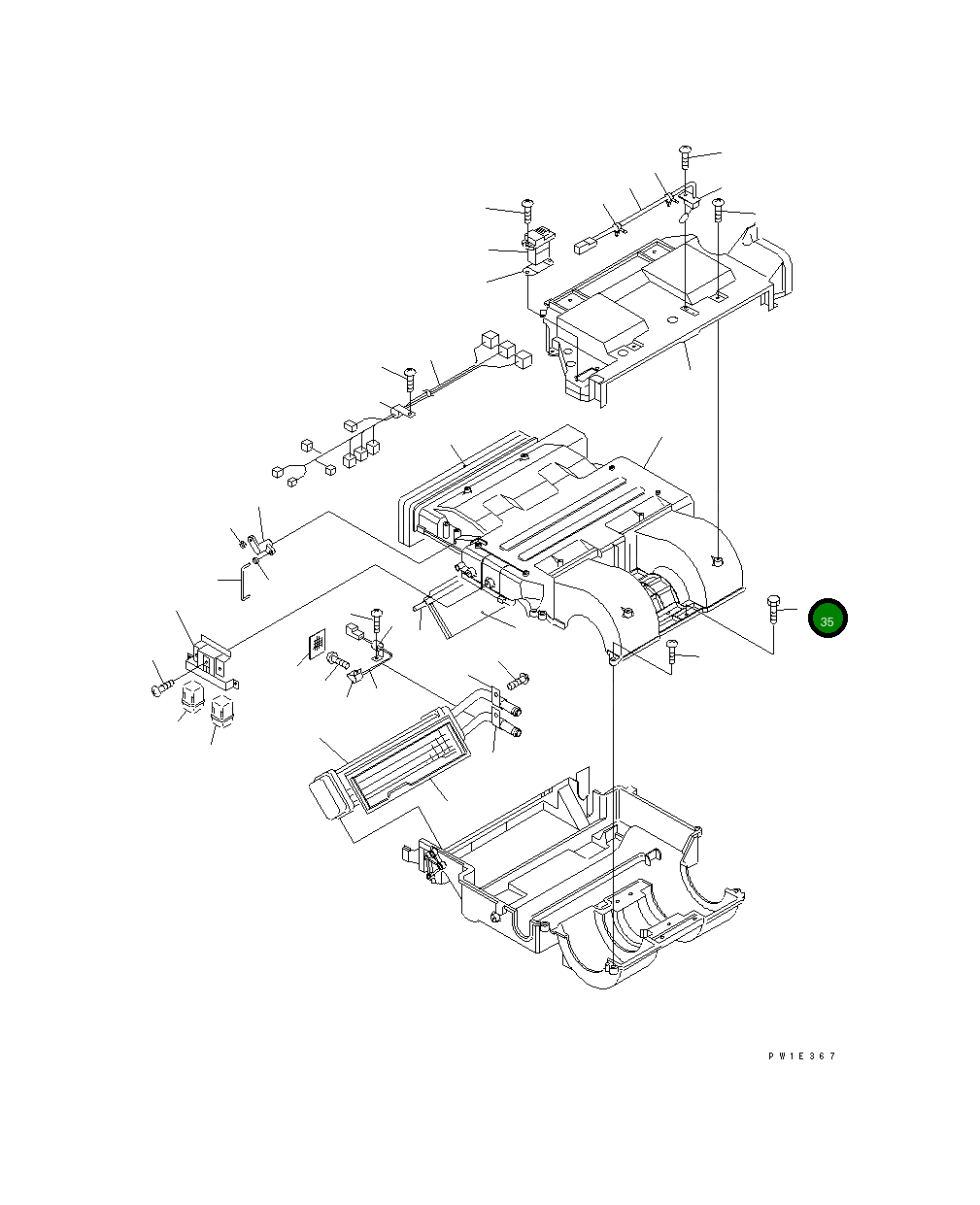 35

PW1E367