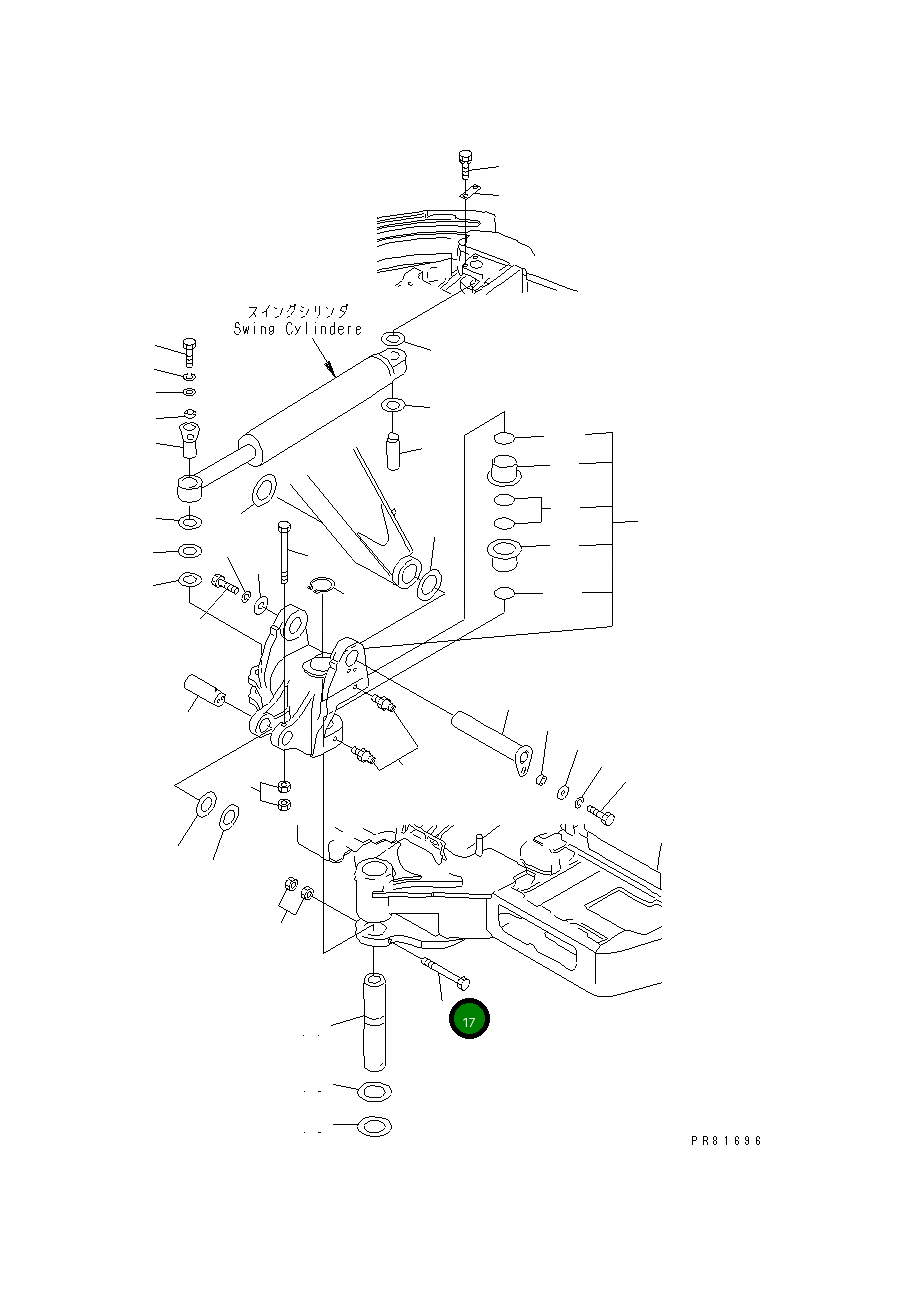 スイングシリンダ
Swing Cylindere

17

PR81696