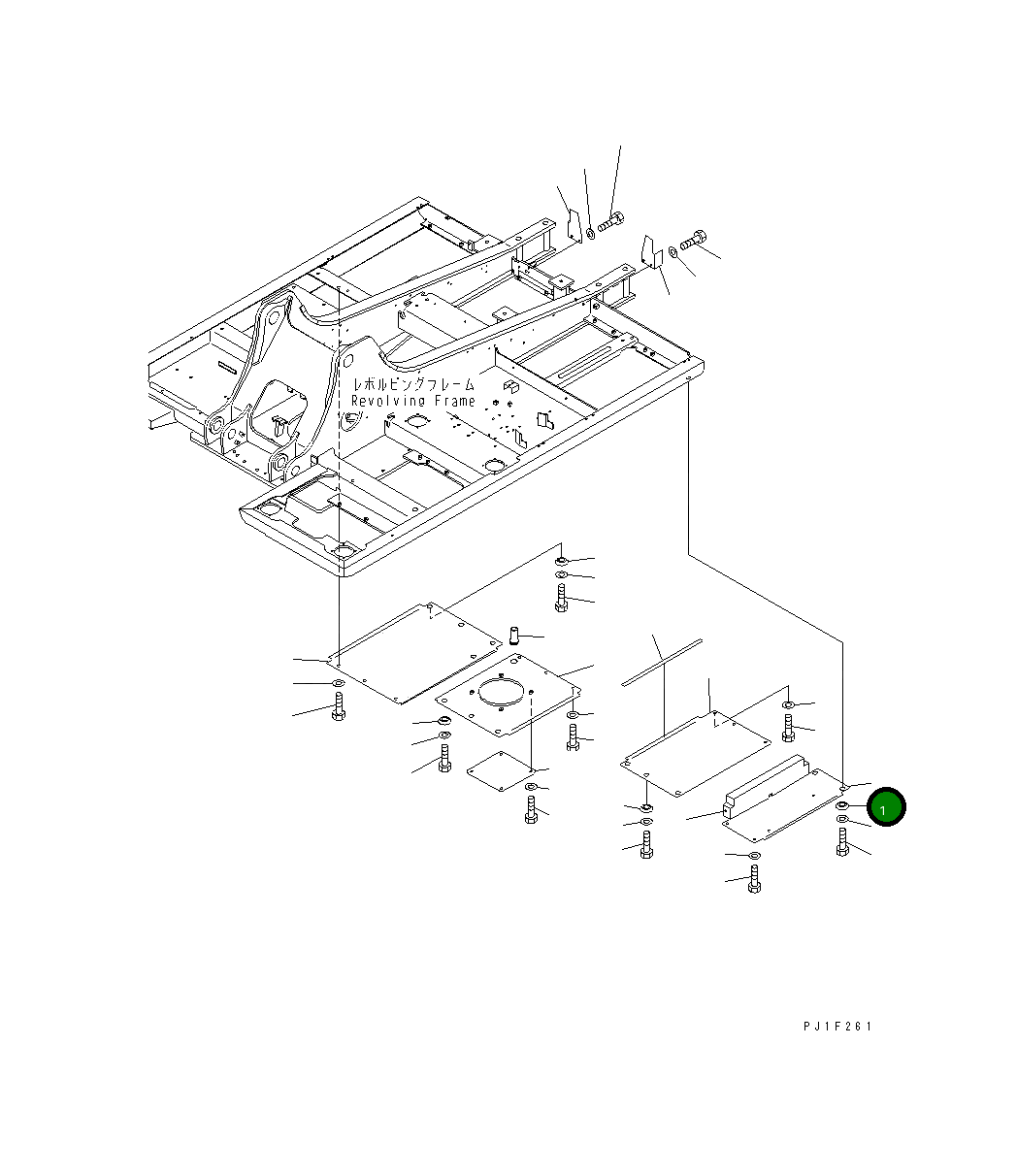 レボルビングフレーム
Revolving Frame

1

PJ1F261