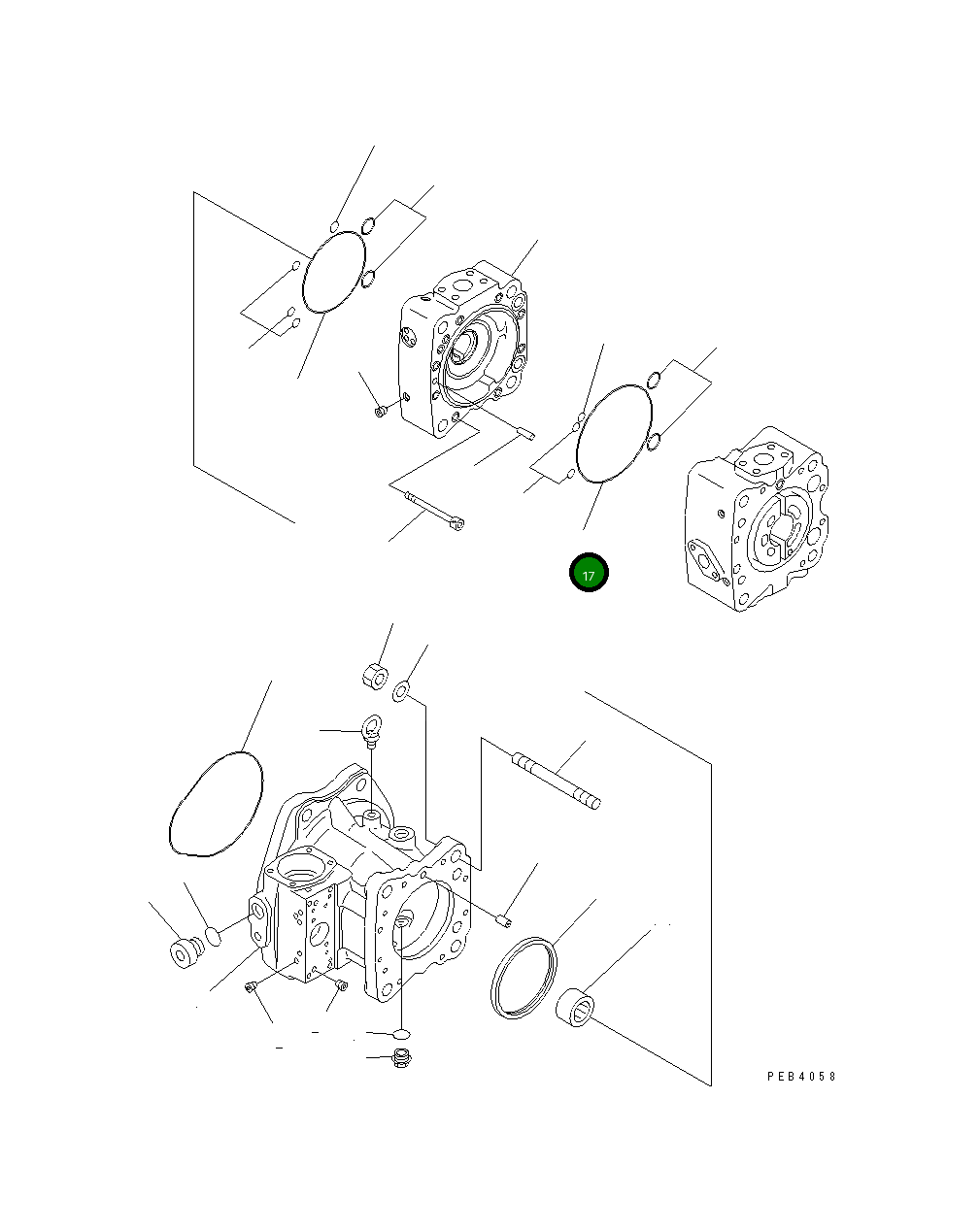 17

PEB4058