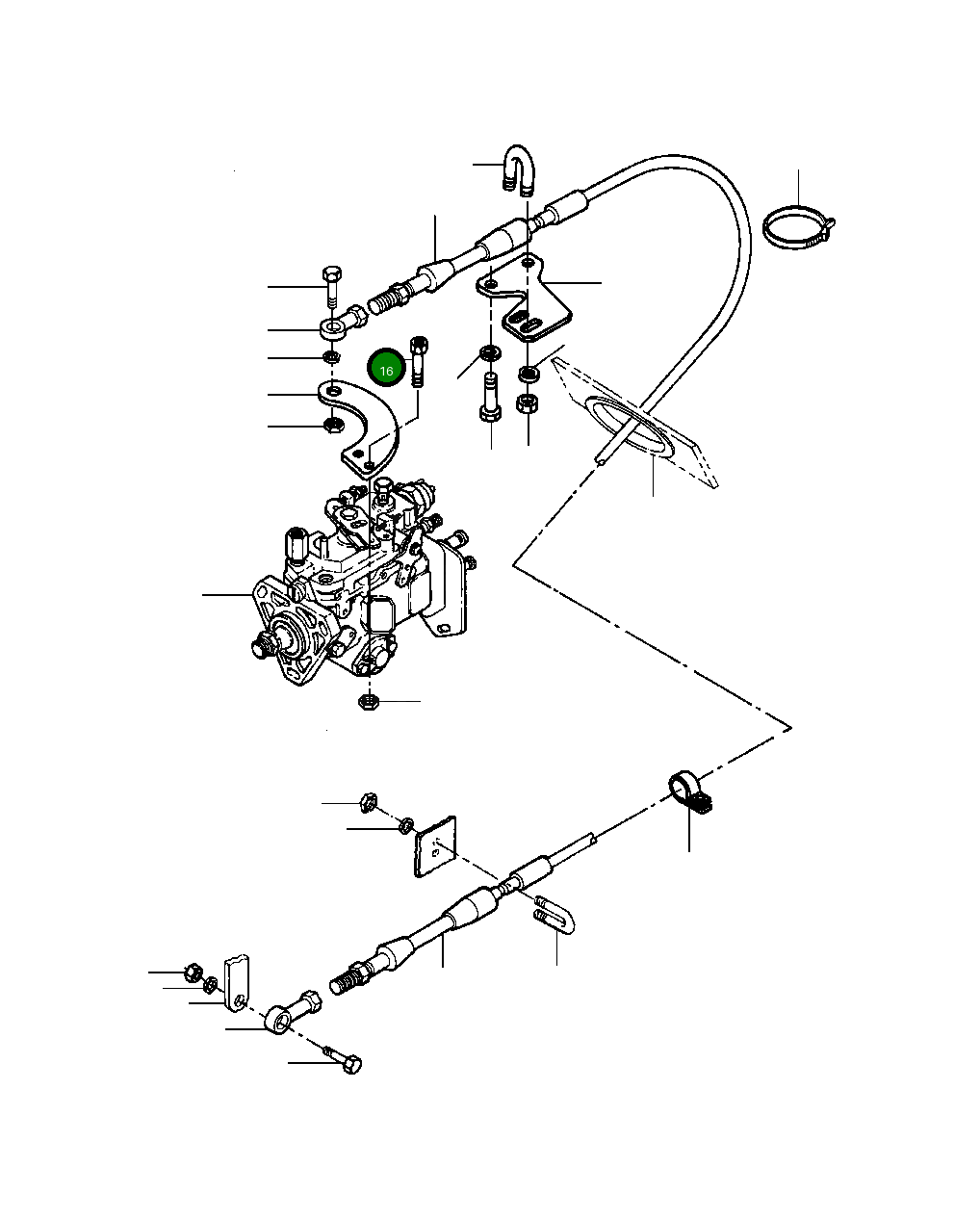 16