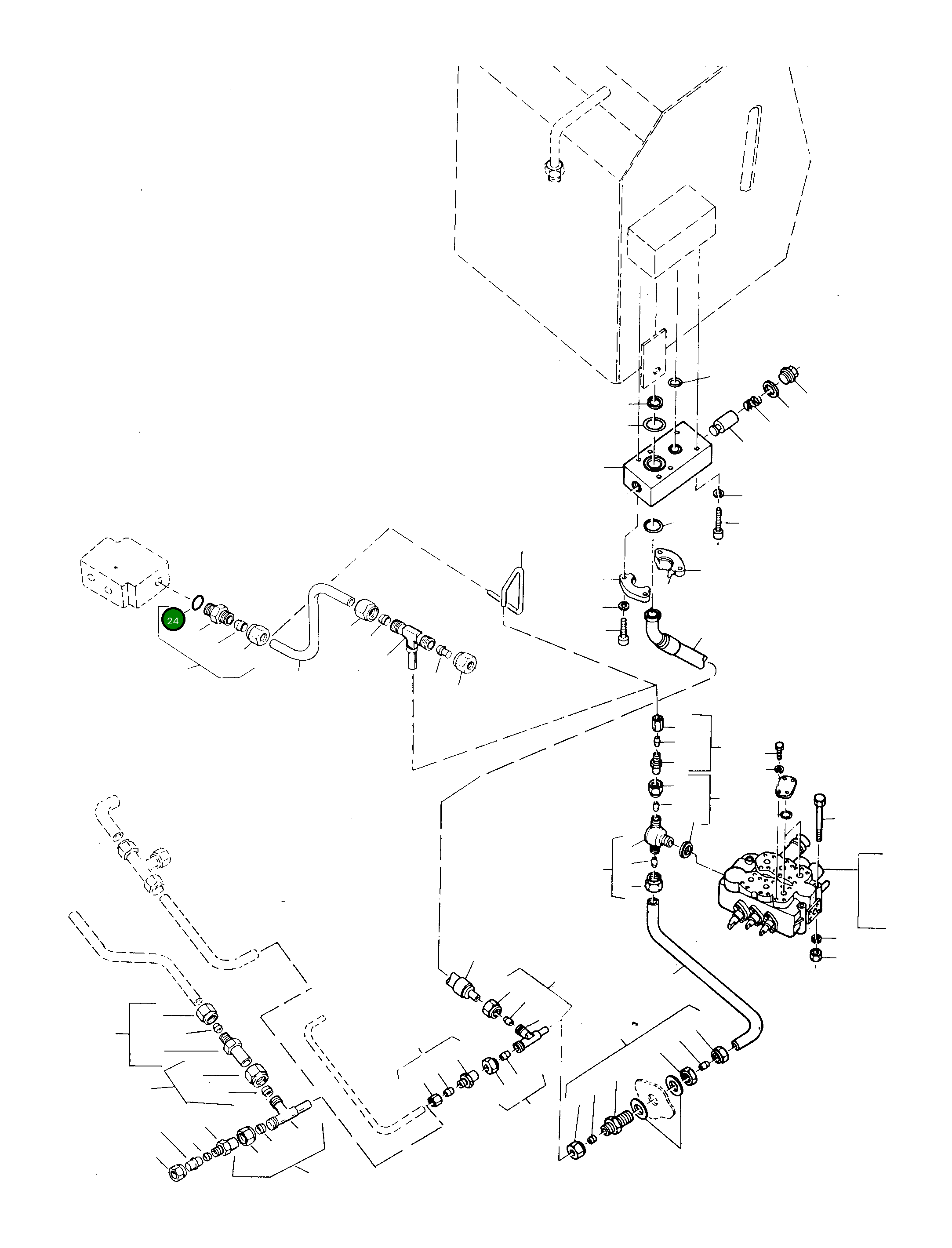 24