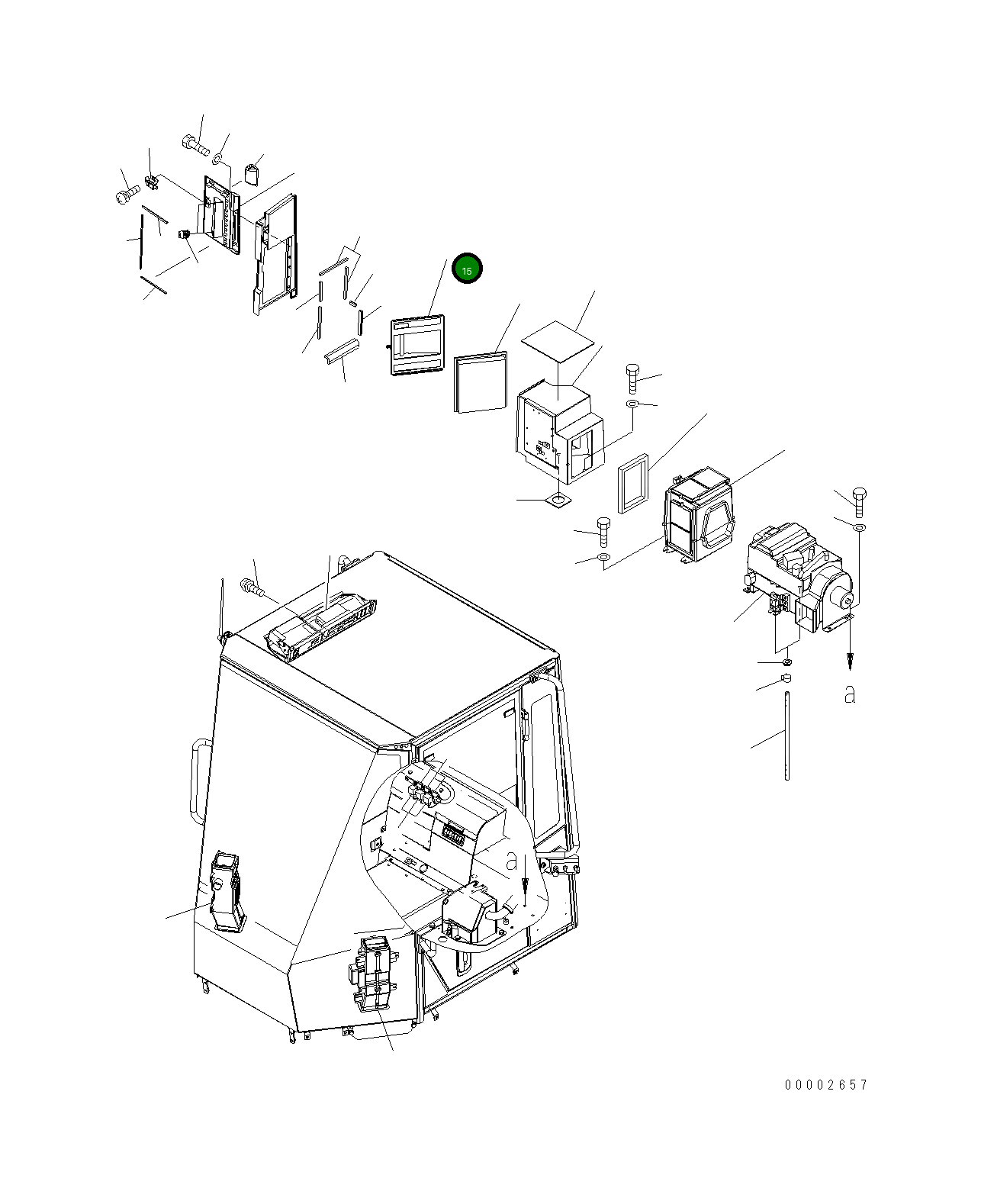 15

a

a

00002657