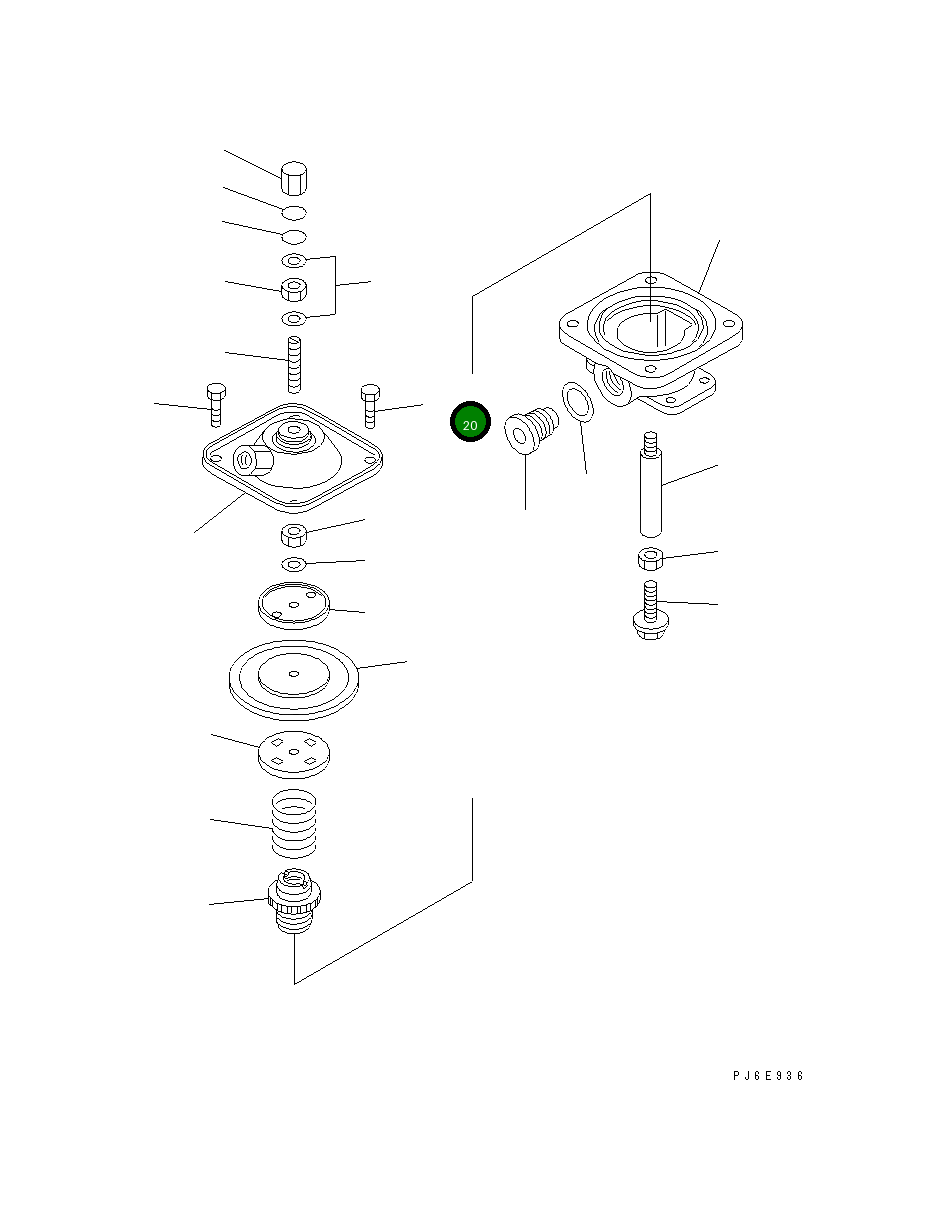 20

PJ6E336