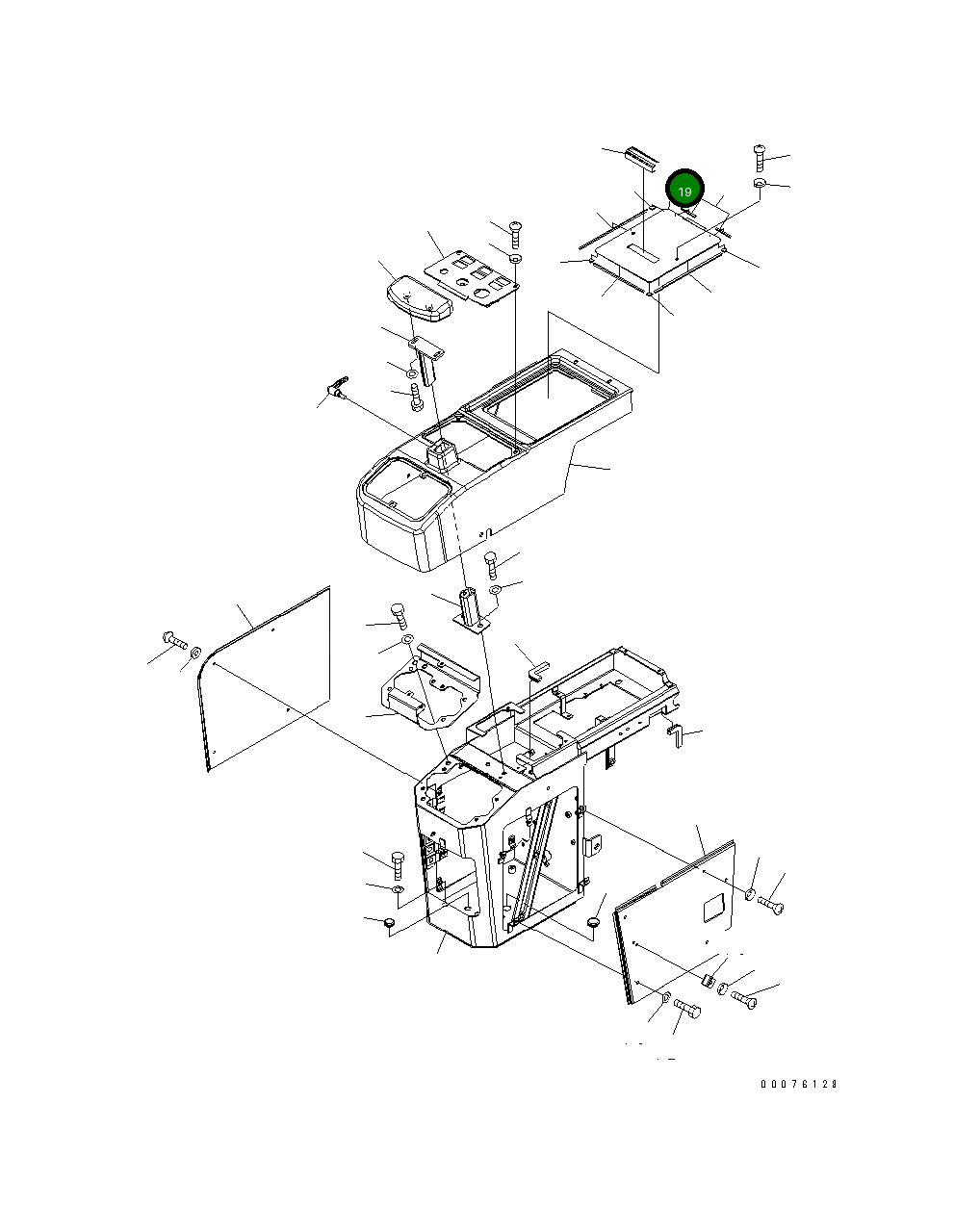 19

00076128