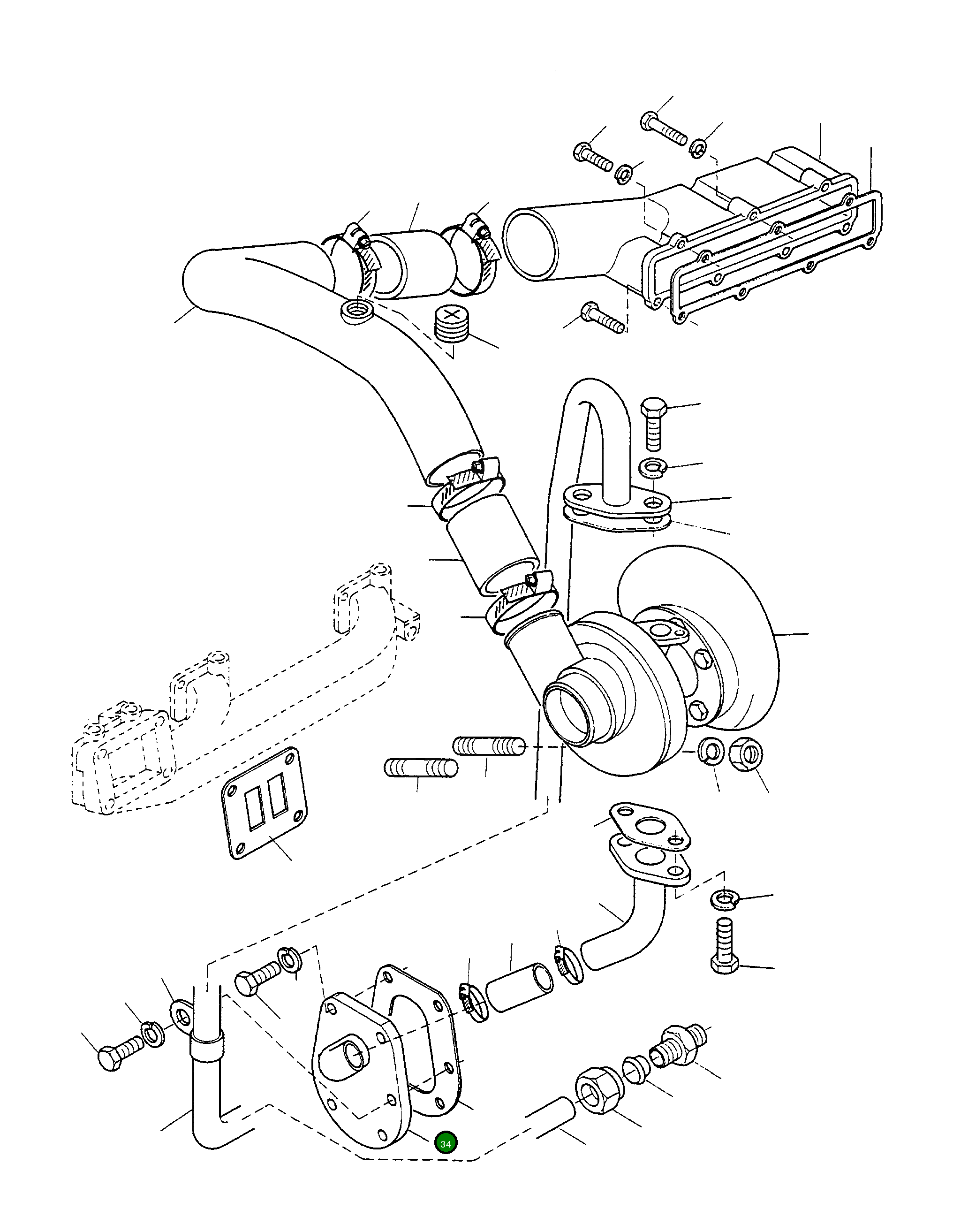 34