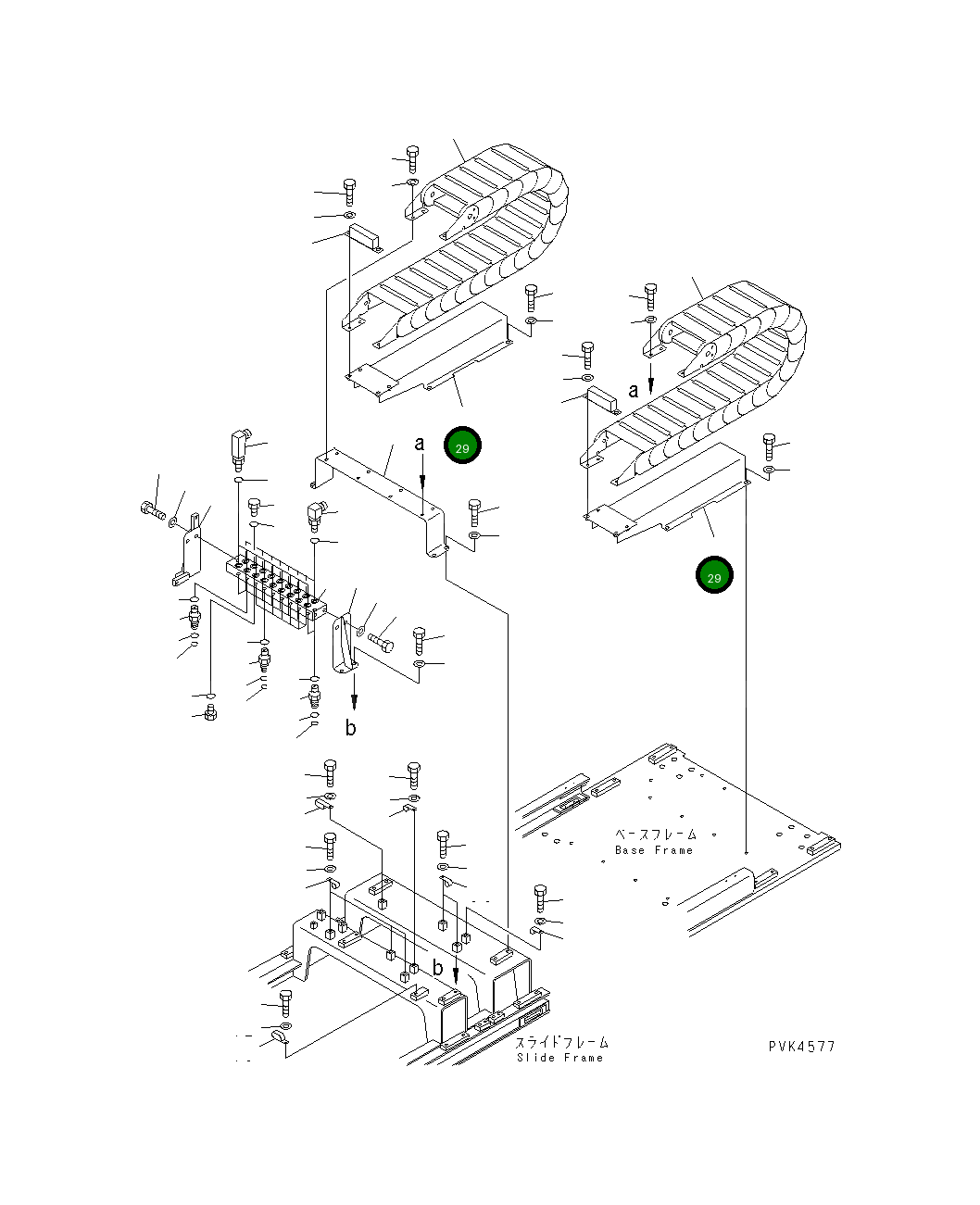 a

29

a

29

b

ベースフレーム
Base Frame

b

スライドフレーム
Slide Frame

PVK4577